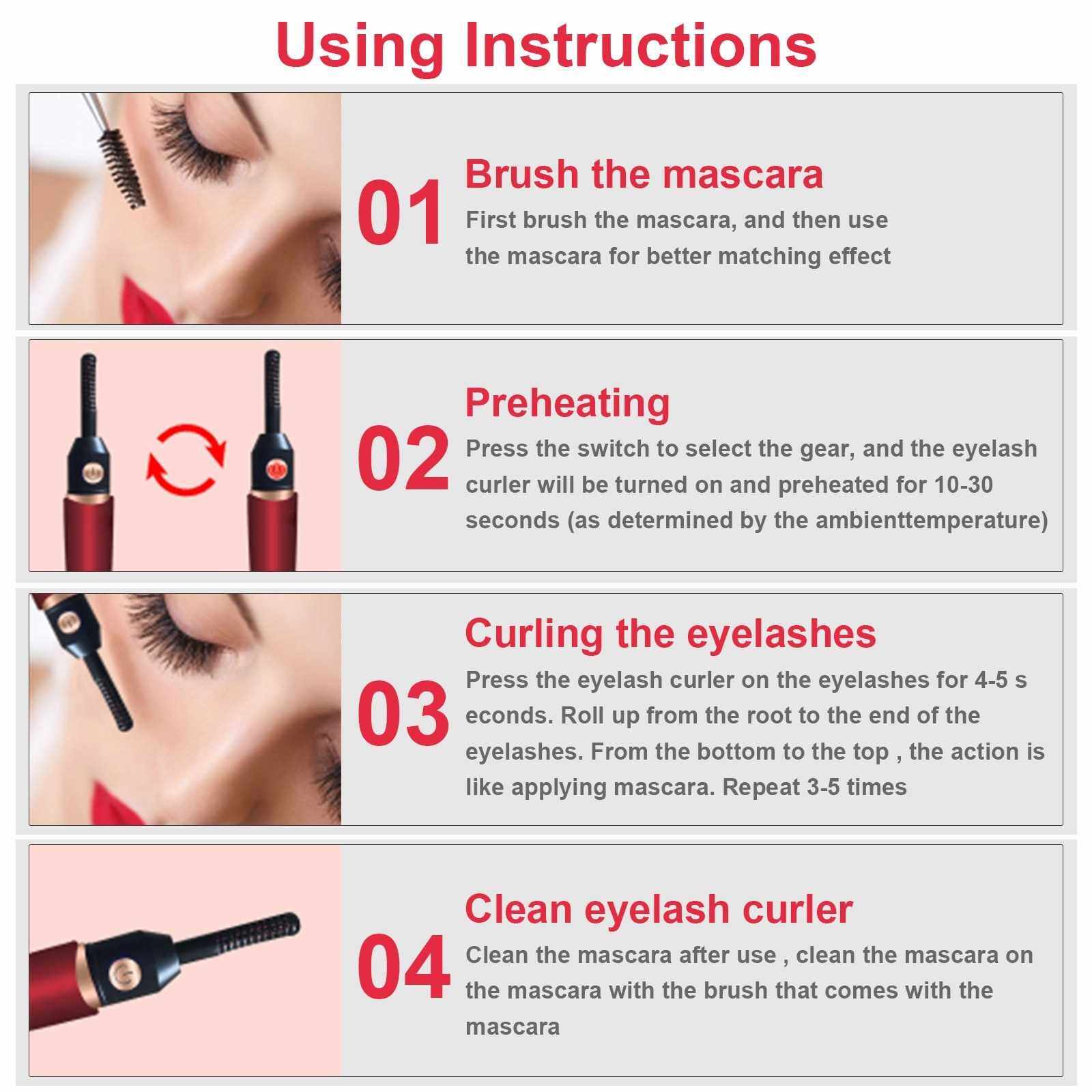 Using Instructions

01

Brush the mascara

First brush the mascara, and then use the mascara for better matching effect

02

Preheating

Press the switch to select the gear, and the eyelash curler will be turned on and preheated for 10-30 seconds (as determined by the ambienttemperature)

03

Curling the eyelashes

Press the eyelash curler on the eyelashes for 4-5 s econds. Roll up from the root to the end of the eyelashes. From the bottom to the top , the action is like applying mascara. Repeat 3-5 times

04

Clean eyelash curler

Clean the mascara after use , clean the mascara on the mascara with the brush that comes with the mascara