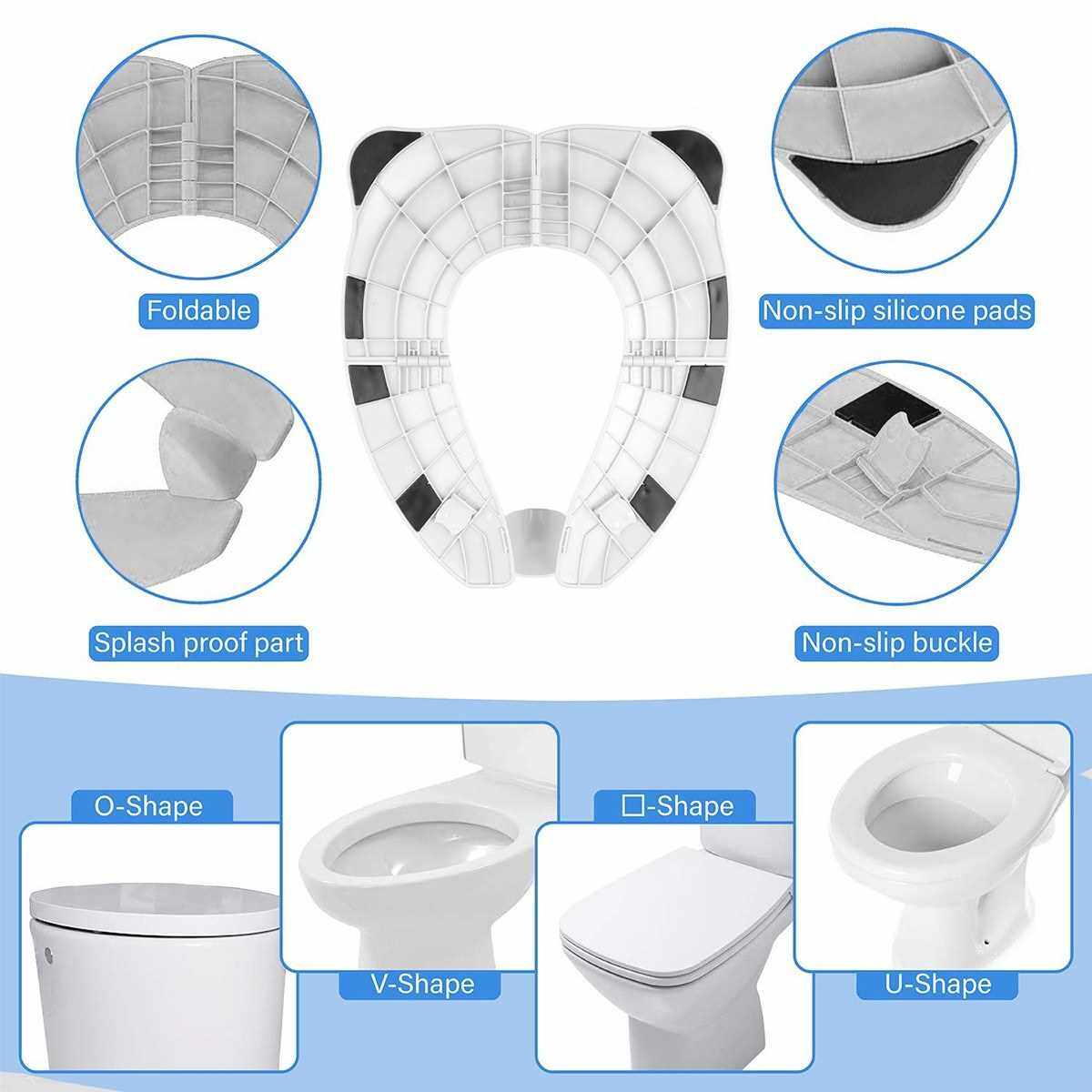 Foldable

Non-slip silicone pads

Splash proof part

Non-slip buckle

O-Shape

V-Shape

□-Shape

U-Shape