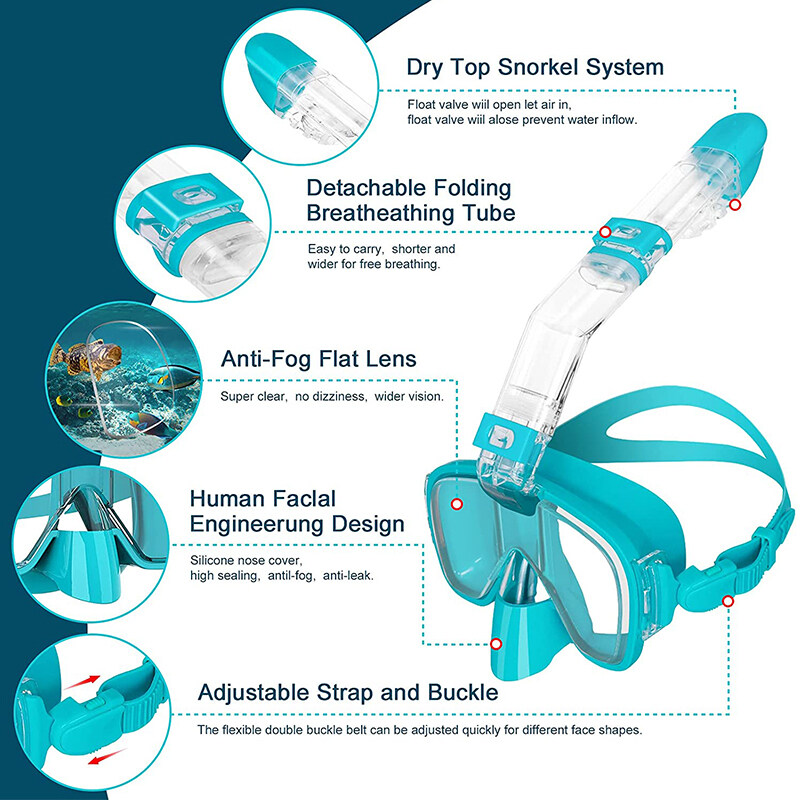 Dry Top Snorkel System

Float valve wiil open let air in,
float valve wiil alose prevent water inflow.

Detachable Folding
Breatheathing Tube

Easy to carry, shorter and
wider for free breathing.

Anti-Fog Flat Lens

Super clear, no dizziness, wider vision.

Human Faclal
Engineerung Design

Silicone nose cover,
high sealing, antil-fog, anti-leak.

Adjustable Strap and Buckle

The flexible double buckle belt can be adjusted quickly for different face shapes.