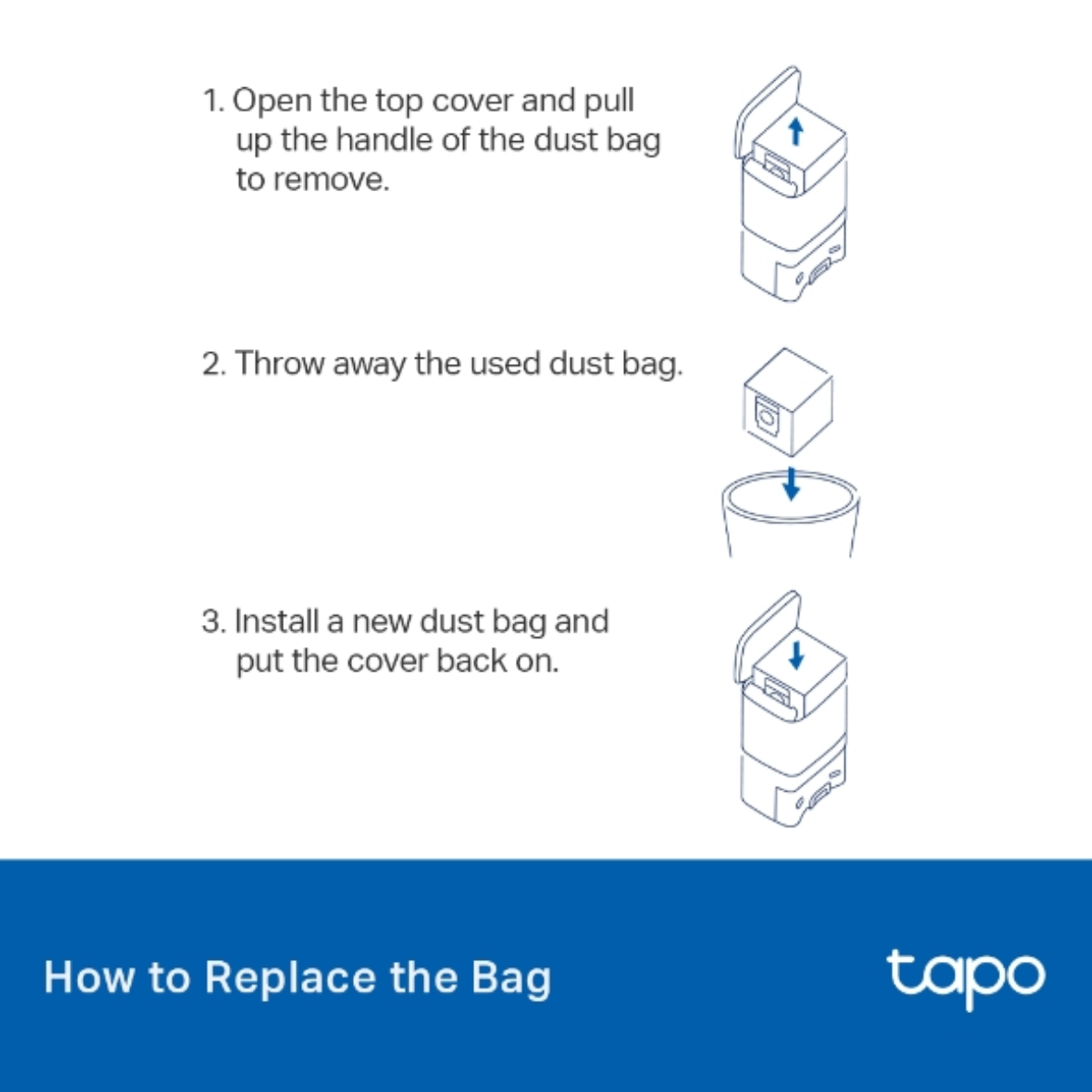 1. Open the top cover and pull up the handle of the dust bag to remove.

2. Throw away the used dust bag.

3. Install a new dust bag and put the cover back on.

How to Replace the Bag

tapo