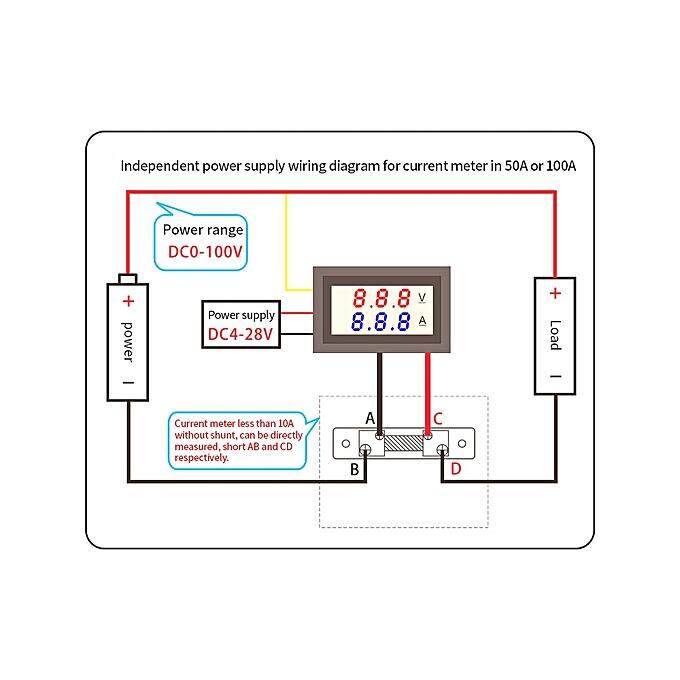 Independent power supply wiring diagram for current meter in 50A or 100A

Power range
DC0-100V

+
power
−

Power supply
DC4-28V

8.8.8 V
8.8.8 A

+
Load
−

Current meter less than 10A without shunt, can be directly measured, short AB and CD respectively.

A
C
B
D