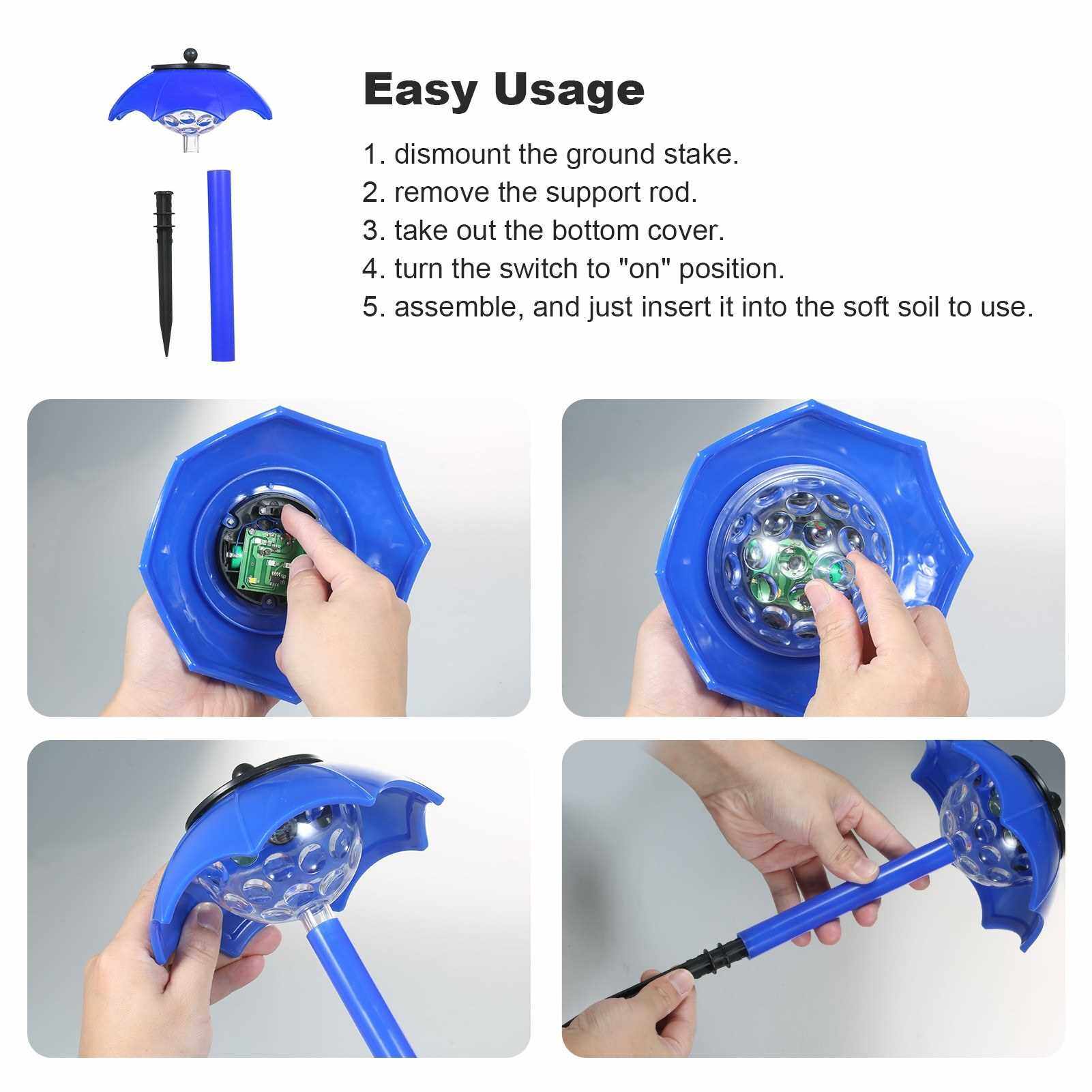 Easy Usage

1. dismount the ground stake.
2. remove the support rod.
3. take out the bottom cover.
4. turn the switch to "on" position.
5. assemble, and just insert it into the soft soil to use.