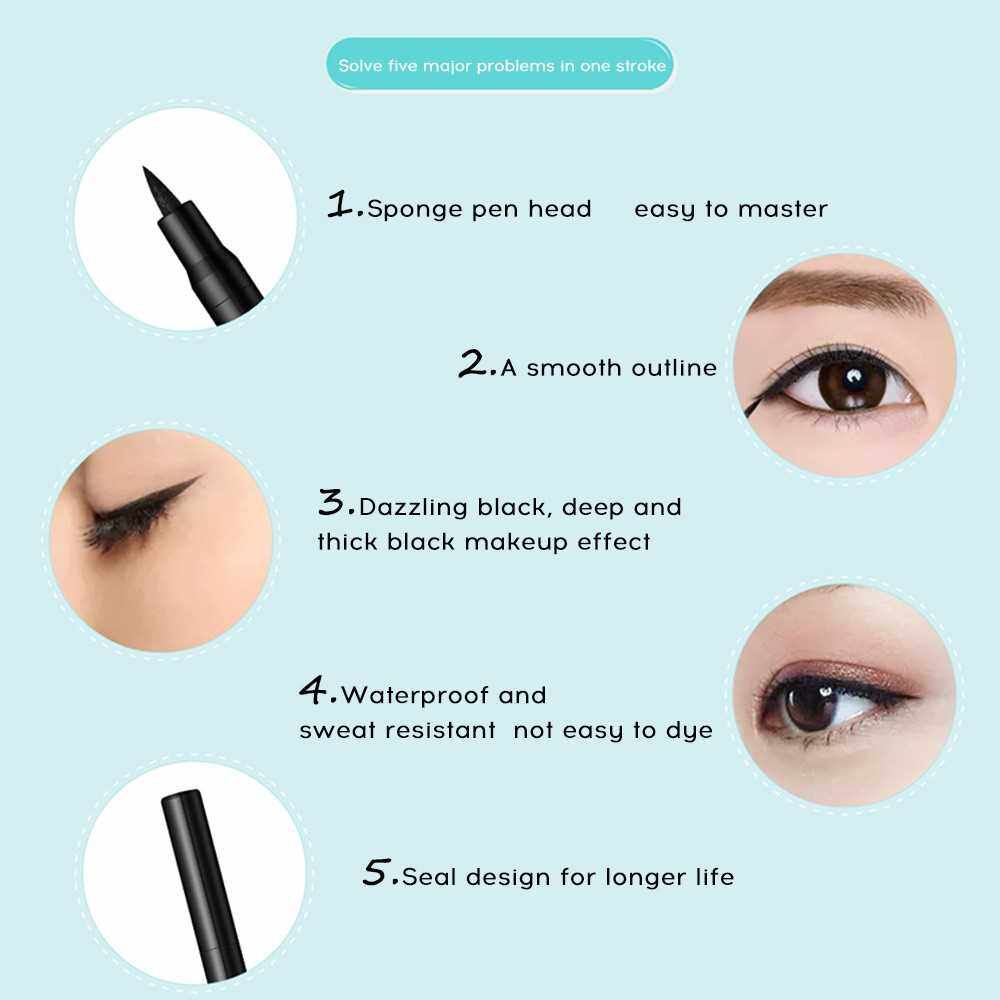 Solve five major problems in one stroke

1.Sponge pen head easy to master

2.A smooth outline

3.Dazzling black, deep and thick black makeup effect

4.Waterproof and sweat resistant not easy to dye

5.Seal design for longer life