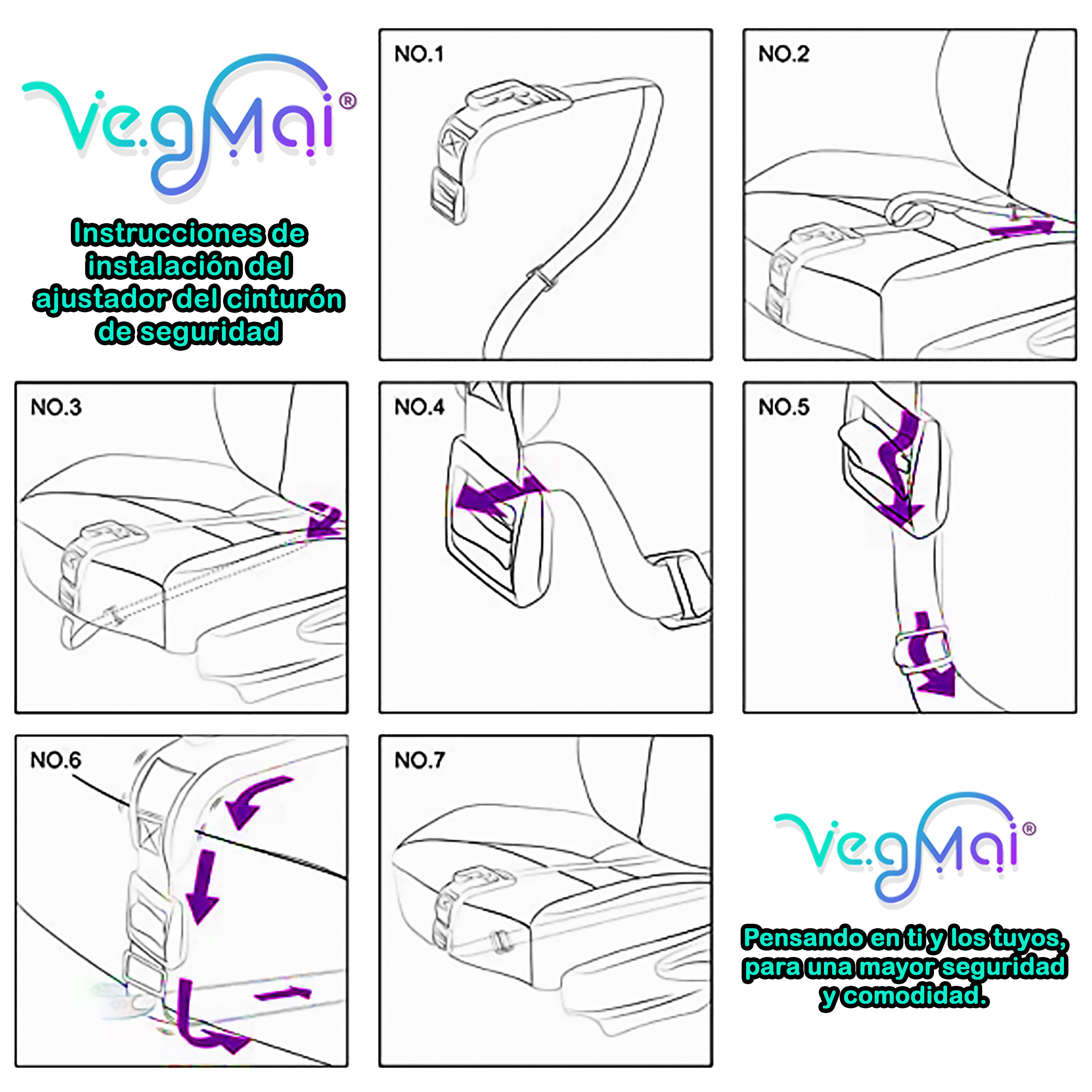 VegMai®

Instrucciones de instalación del ajustador del cinturón de seguridad

NO.1

NO.2

NO.3

NO.4

NO.5

NO.6

NO.7

VegMai®

Pensando en ti y los tuyos, para una mayor seguridad y comodidad.