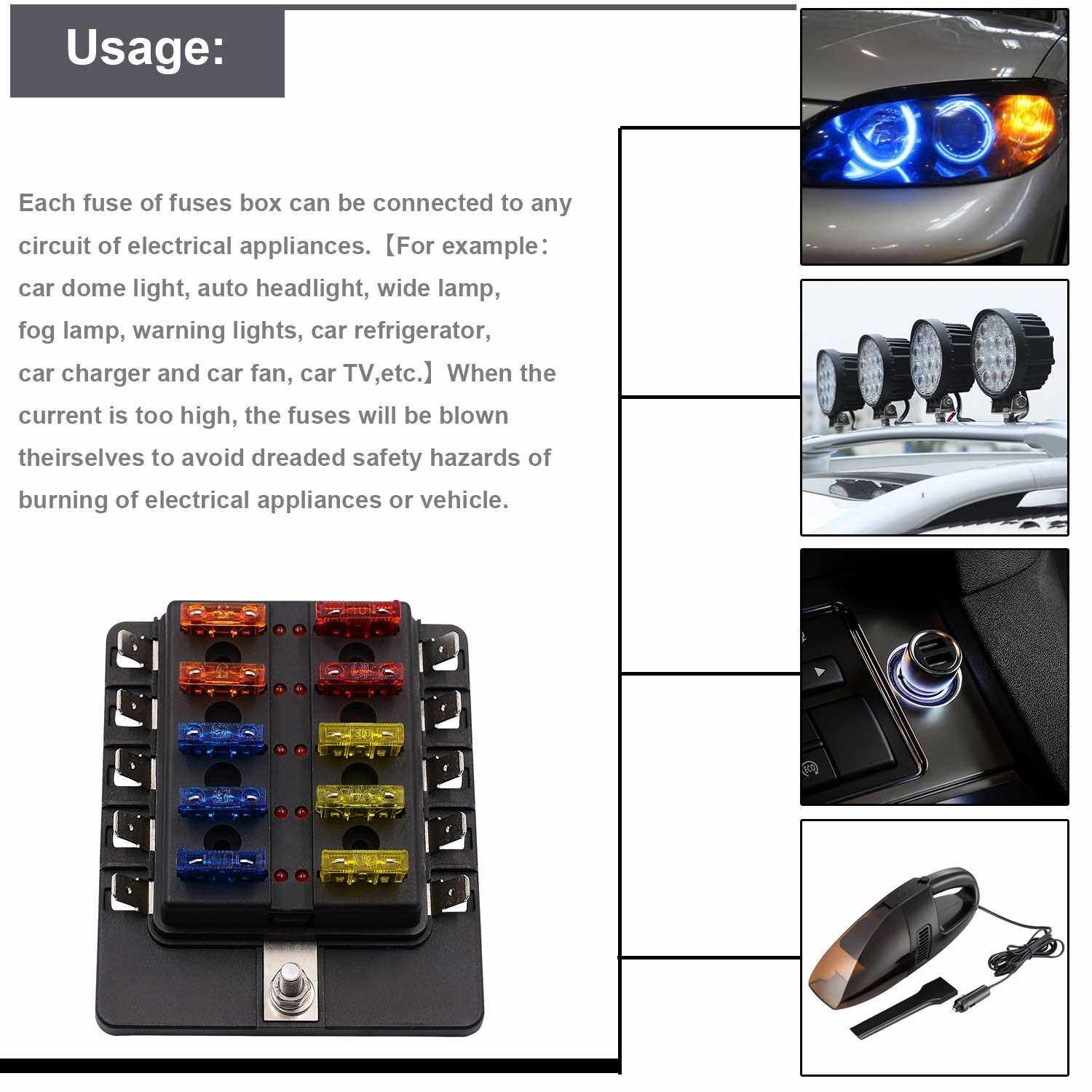 Usage:

Each fuse of fuses box can be connected to any circuit of electrical appliances.【For example: car dome light, auto headlight, wide lamp, fog lamp, warning lights, car refrigerator, car charger and car fan, car TV,etc.】When the current is too high, the fuses will be blown theirselves to avoid dreaded safety hazards of burning of electrical appliances or vehicle.