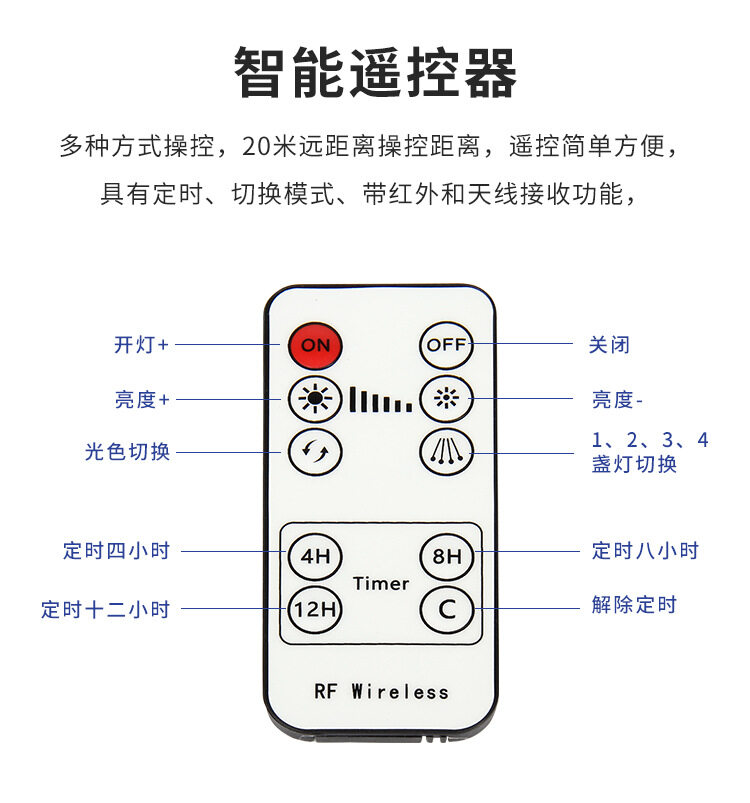 智能遥控器

多种方式操控，20米远距离操控距离，遥控简单方便，
具有定时、切换模式、带红外和天线接收功能，

开灯+
ON
OFF
关闭
亮度+
亮度-
光色切换
1、2、3、4
盏灯切换
定时四小时
4H
8H
定时八小时
Timer
定时十二小时
12H
C
解除定时
RF Wireless