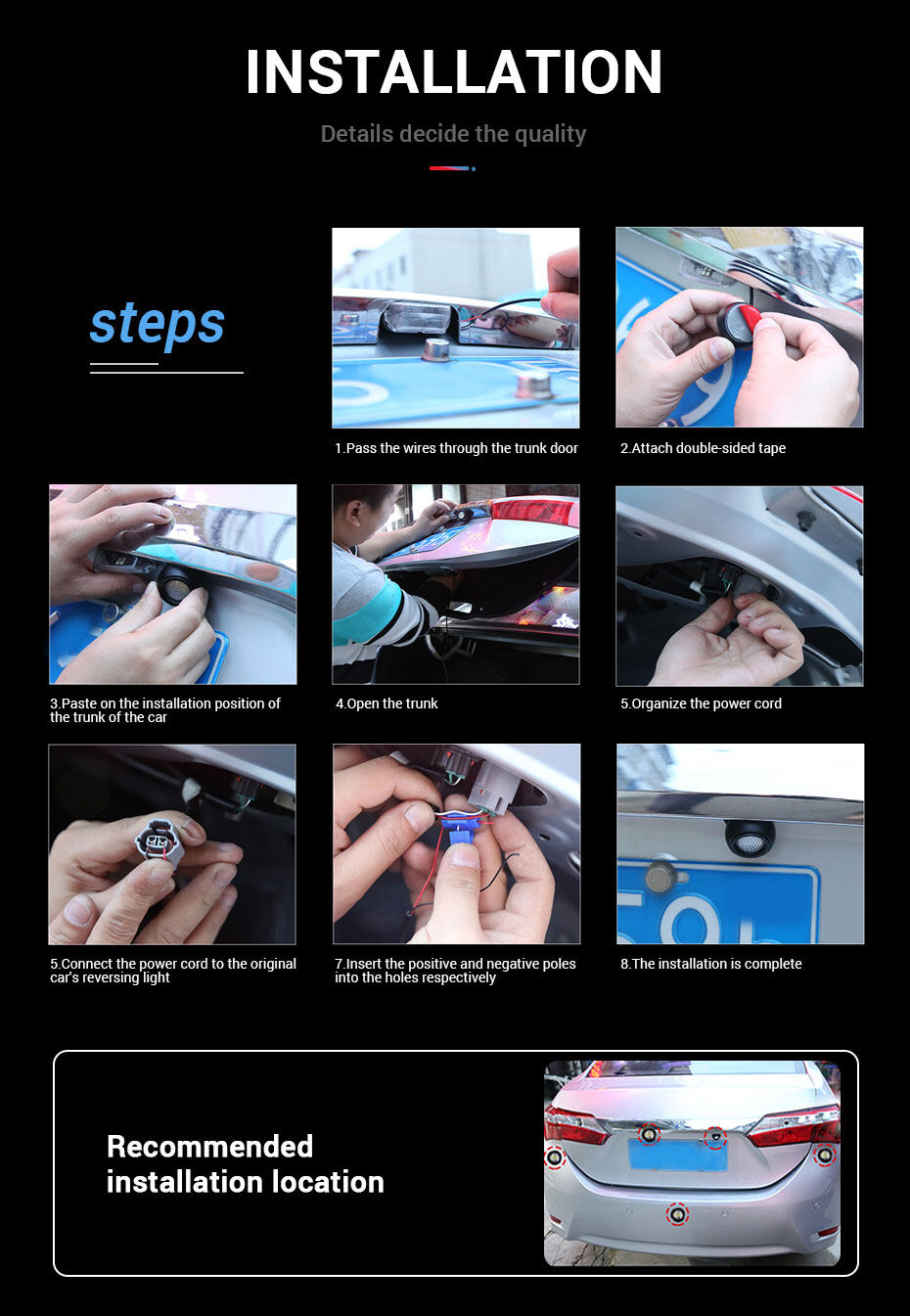 INSTALLATION

Details decide the quality

steps

1.Pass the wires through the trunk door

2.Attach double-sided tape

3.Paste on the installation position of the trunk of the car

4.Open the trunk

5.Organize the power cord

5.Connect the power cord to the original car's reversing light

7.Insert the positive and negative poles into the holes respectively

8.The installation is complete

Recommended installation location