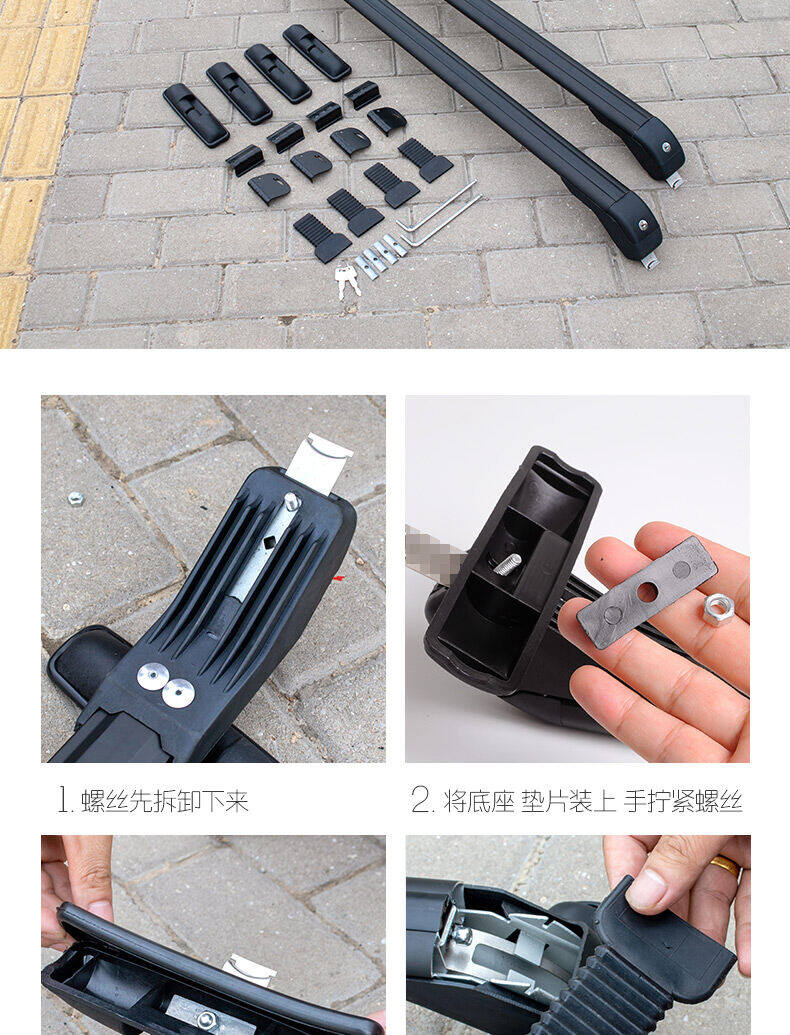 1. 螺丝先拆卸下来

2. 将底座 垫片装上 手拧紧螺丝