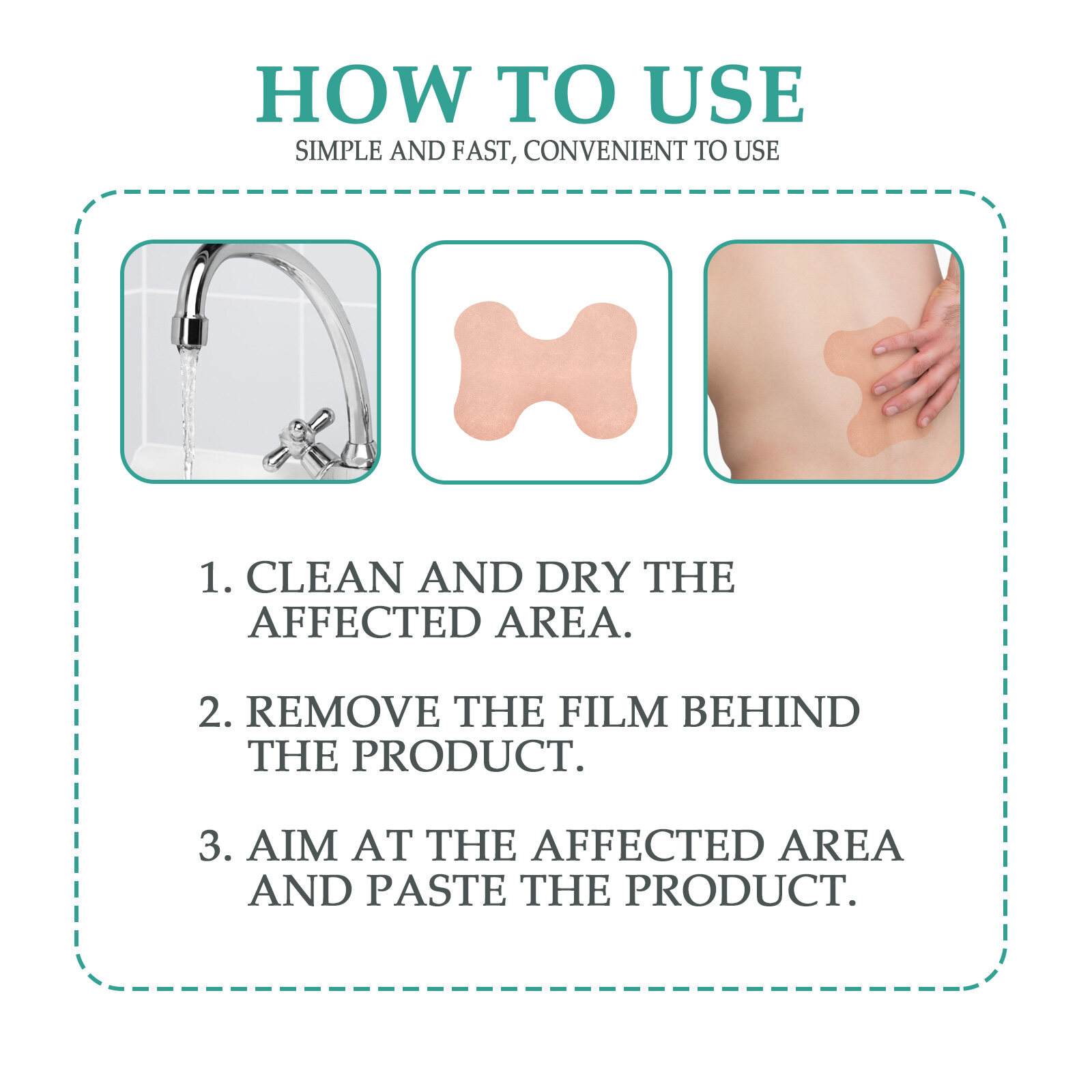 HOW TO USE

SIMPLE AND FAST, CONVENIENT TO USE

1. CLEAN AND DRY THE AFFECTED AREA.

2. REMOVE THE FILM BEHIND THE PRODUCT.

3. AIM AT THE AFFECTED AREA AND PASTE THE PRODUCT.