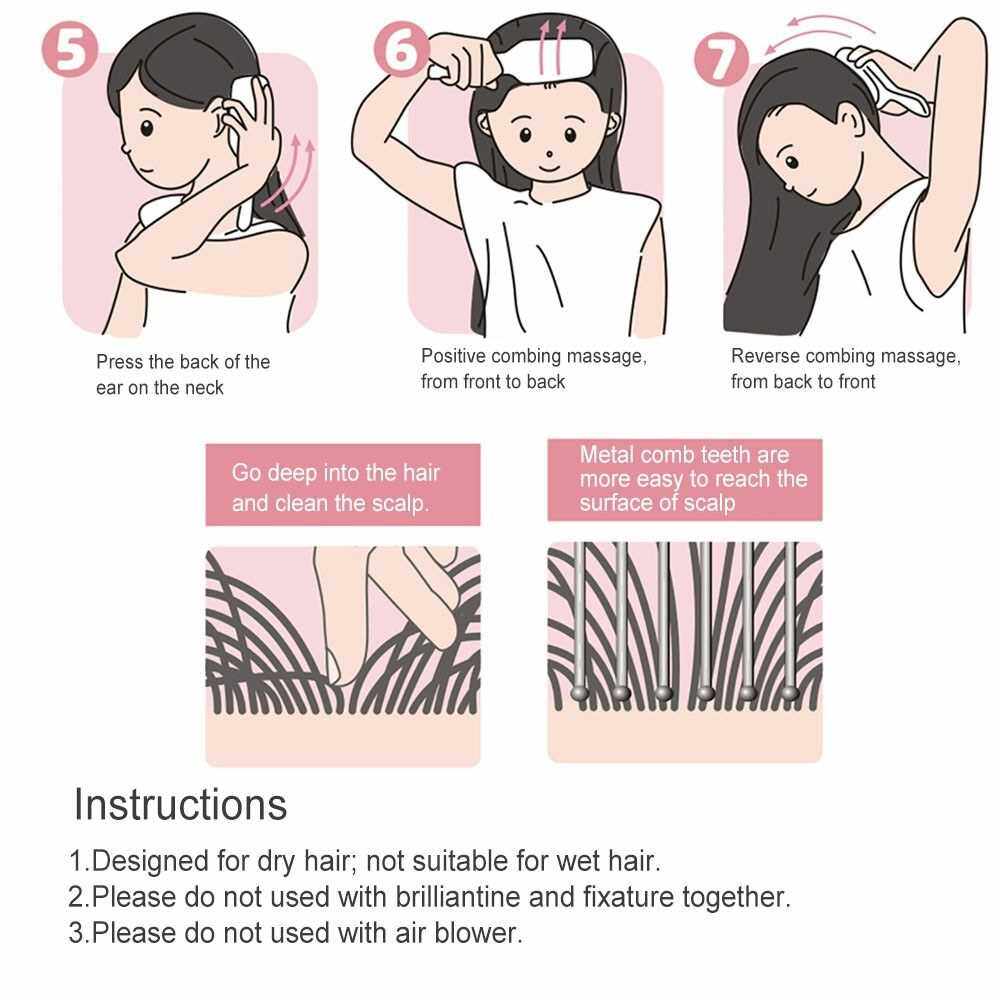 5

Press the back of the ear on the neck

6

Positive combing massage, from front to back

7

Reverse combing massage, from back to front

Go deep into the hair and clean the scalp.

Metal comb teeth are more easy to reach the surface of scalp

Instructions

1.Designed for dry hair; not suitable for wet hair.
2.Please do not used with brilliantine and fixature together.
3.Please do not used with air blower.