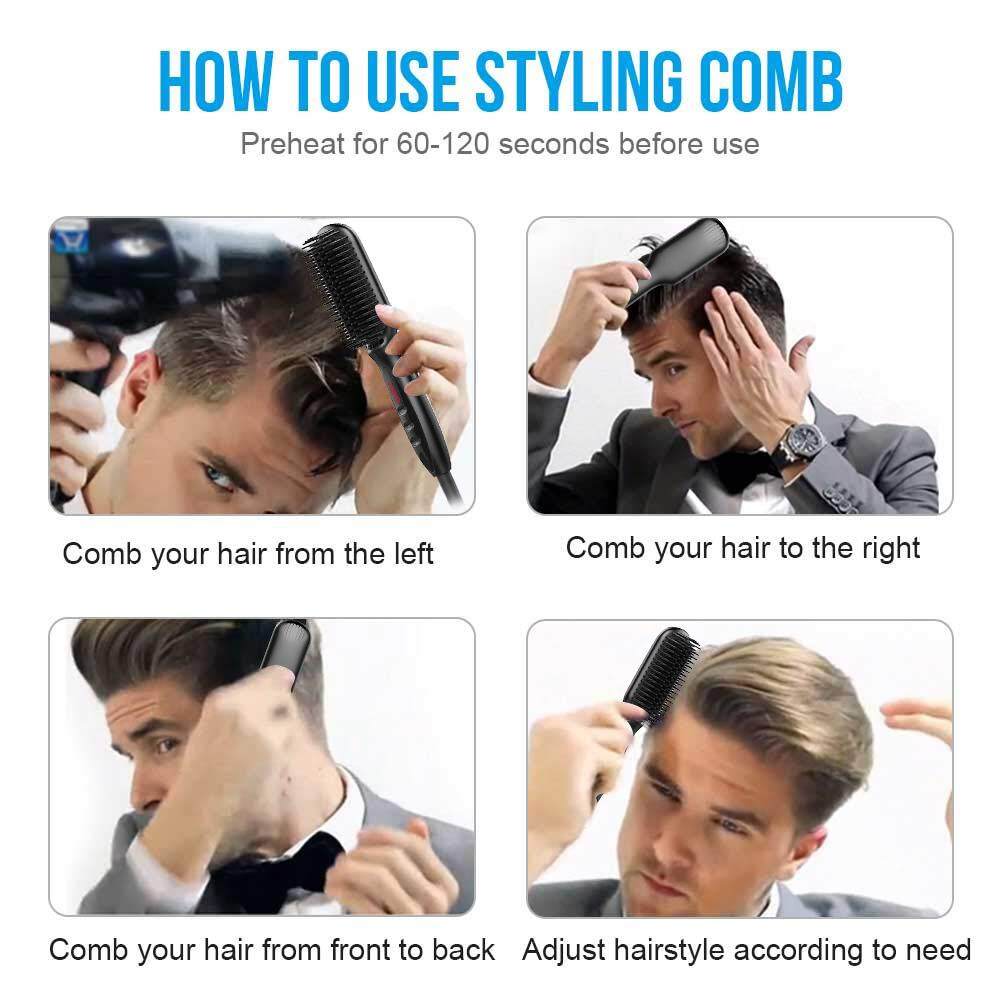 HOW TO USE STYLING COMB
Preheat for 60-120 seconds before use

Comb your hair from the left

Comb your hair to the right

Comb your hair from front to back

Adjust hairstyle according to need