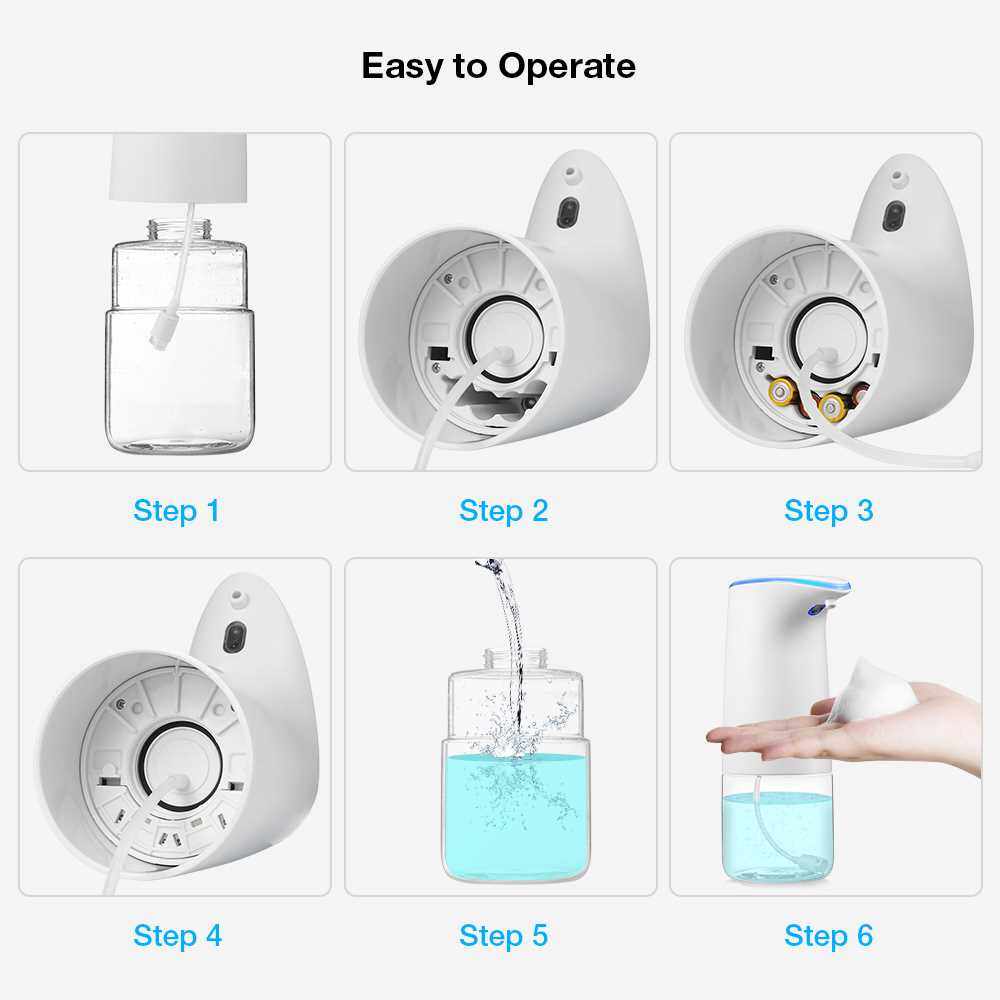 Easy to Operate

Step 1

Step 2

Step 3

Step 4

Step 5

Step 6