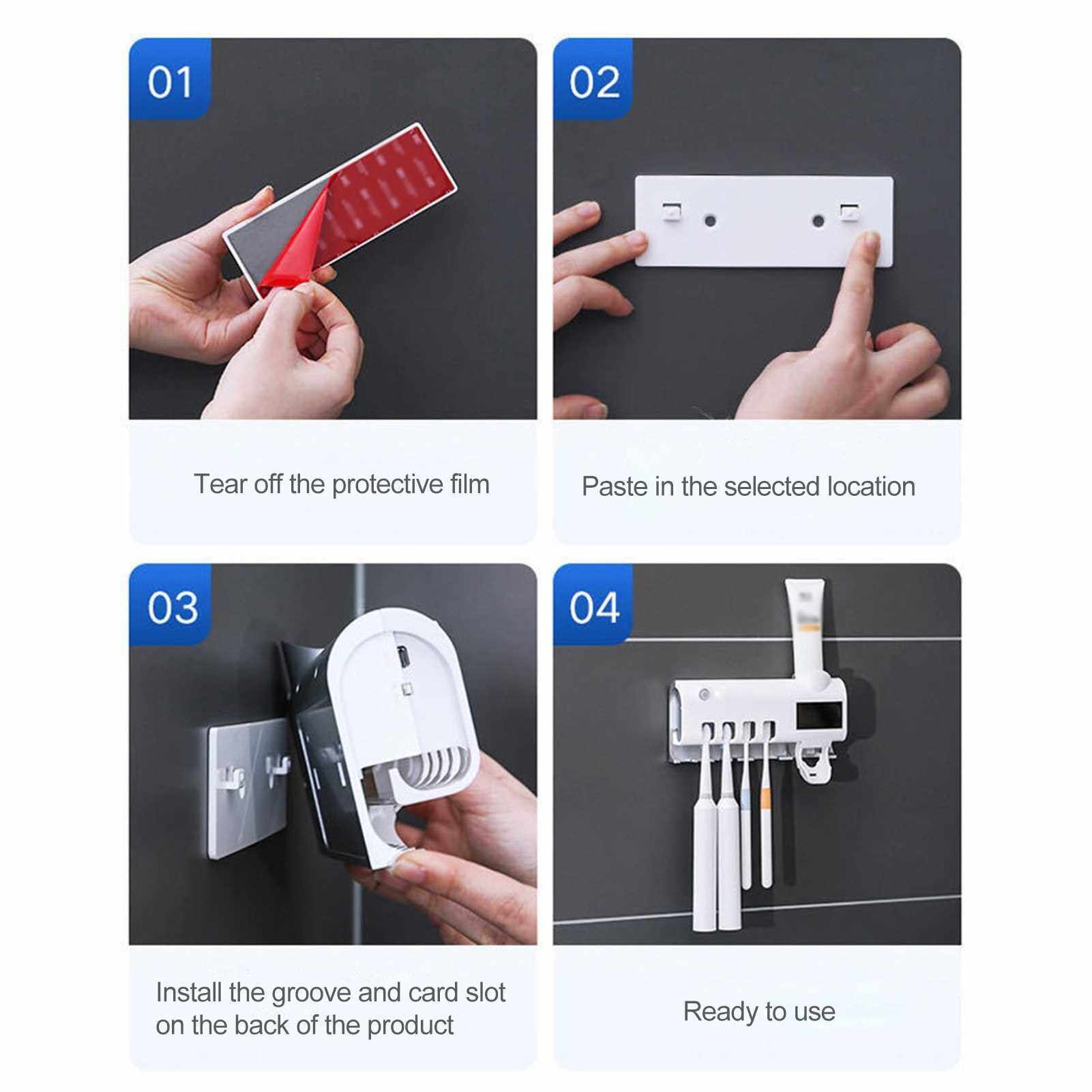 01

Tear off the protective film

02

Paste in the selected location

03

Install the groove and card slot on the back of the product

04

Ready to use