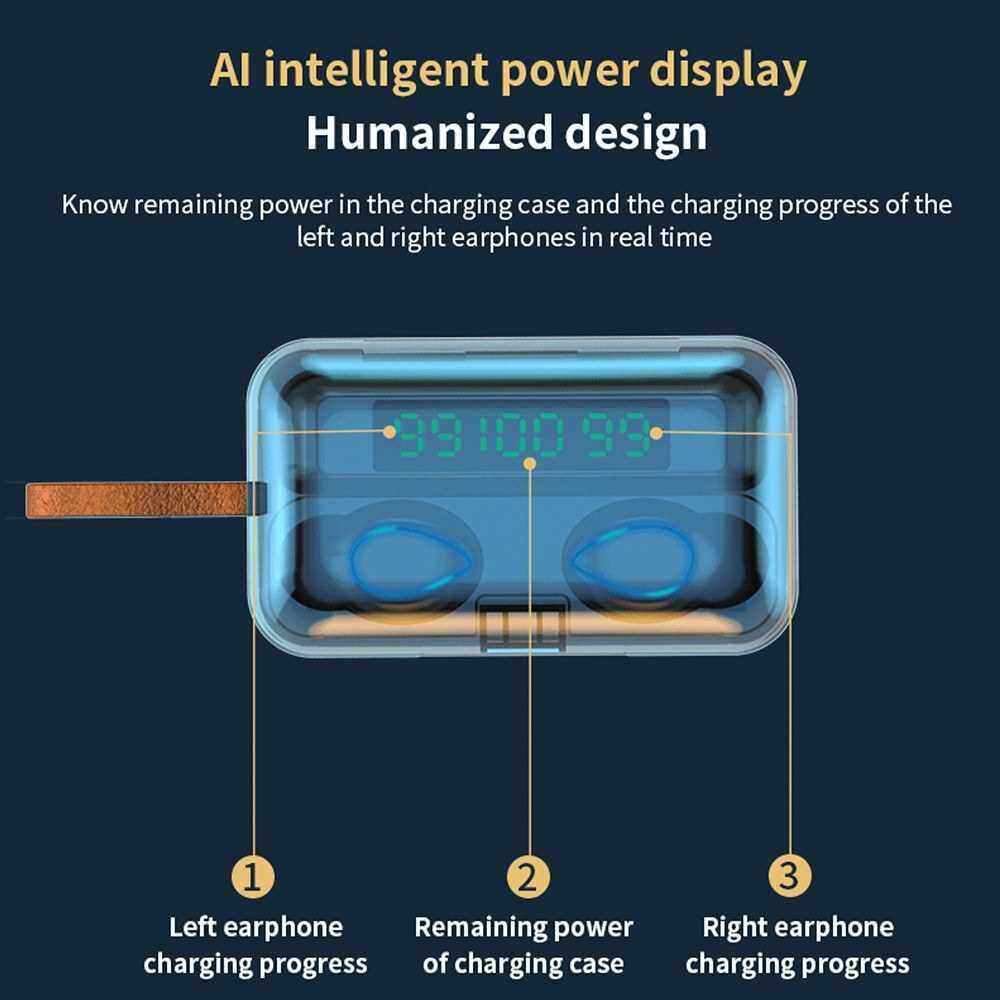 AI intelligent power display
Humanized design

Know remaining power in the charging case and the charging progress of the left and right earphones in real time

99 100 99

1
Left earphone charging progress

2
Remaining power of charging case

3
Right earphone charging progress