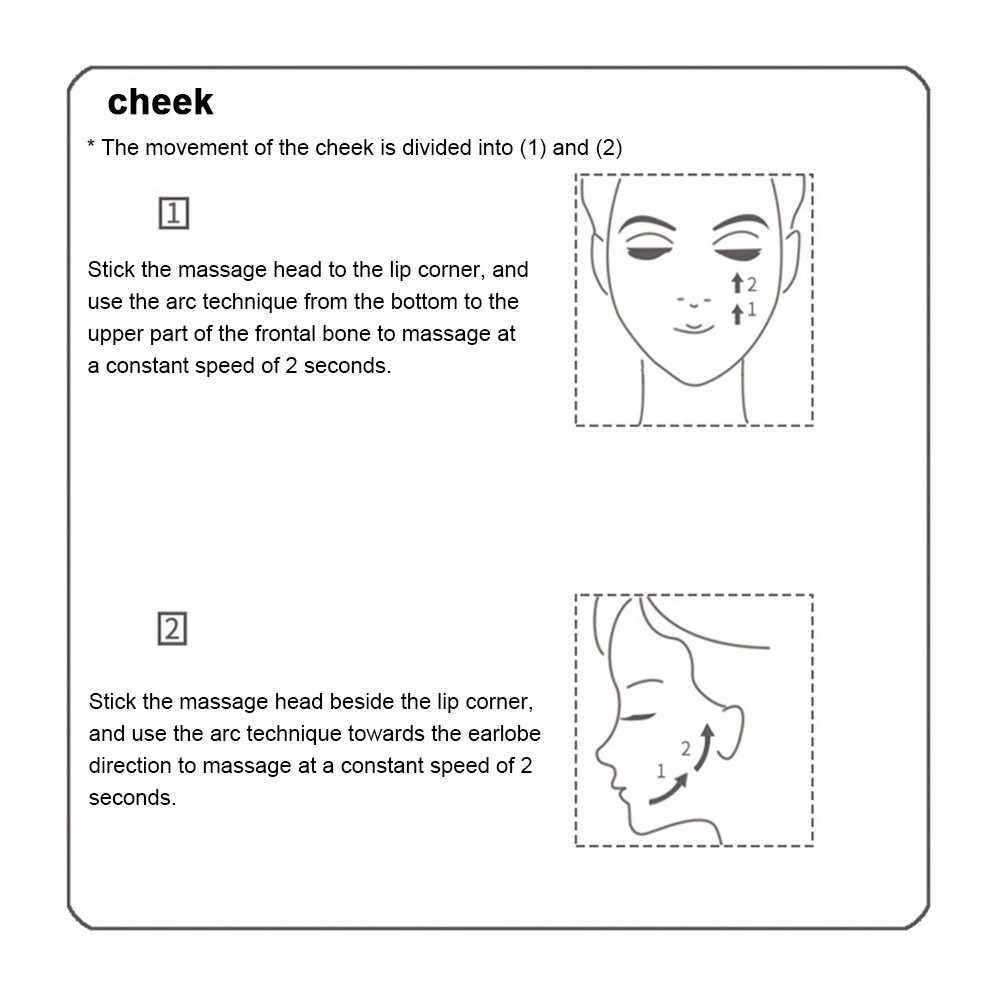 cheek

* The movement of the cheek is divided into (1) and (2)

1

Stick the massage head to the lip corner, and use the arc technique from the bottom to the upper part of the frontal bone to massage at a constant speed of 2 seconds.

2
1

2

Stick the massage head beside the lip corner, and use the arc technique towards the earlobe direction to massage at a constant speed of 2 seconds.

1
2