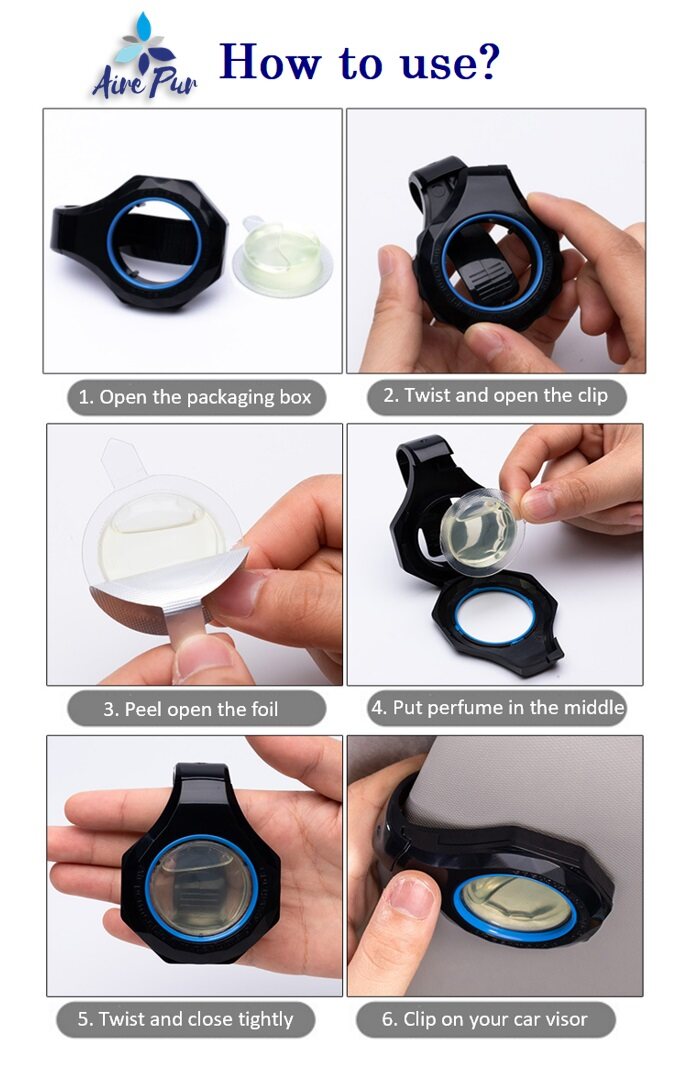 Aire Pur

How to use?

1. Open the packaging box

2. Twist and open the clip

3. Peel open the foil

4. Put perfume in the middle

5. Twist and close tightly

6. Clip on your car visor