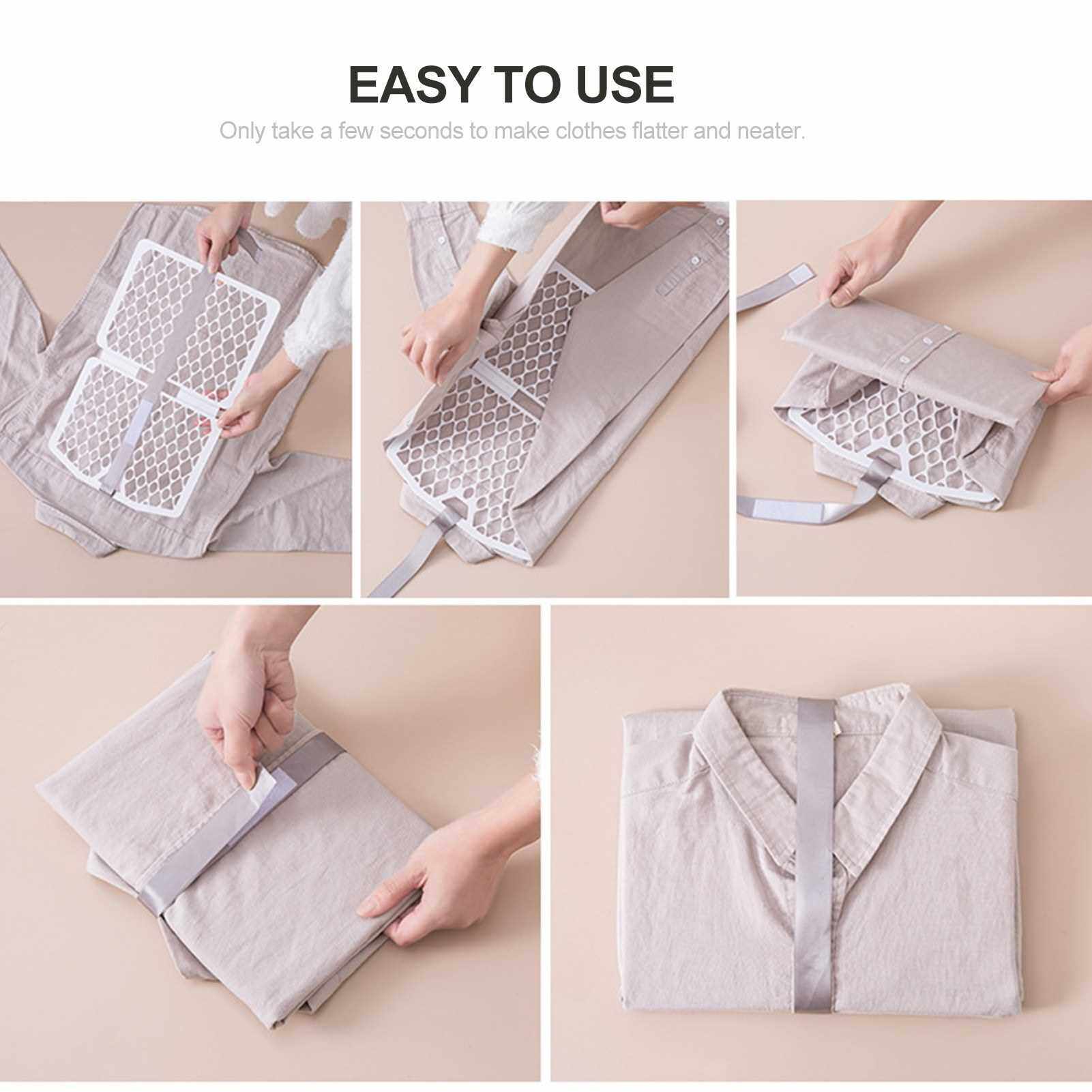 EASY TO USE

Only take a few seconds to make clothes flatter and neater.