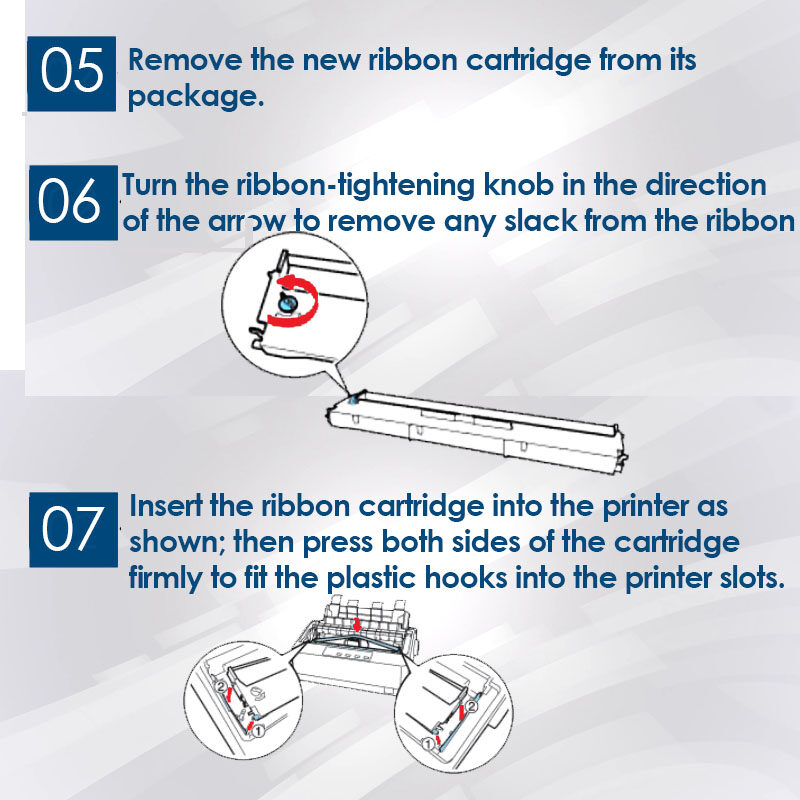 05 Remove the new ribbon cartridge from its package.

06 Turn the ribbon-tightening knob in the direction of the arrow to remove any slack from the ribbon

07 Insert the ribbon cartridge into the printer as shown; then press both sides of the cartridge firmly to fit the plastic hooks into the printer slots.

2
1
2
1