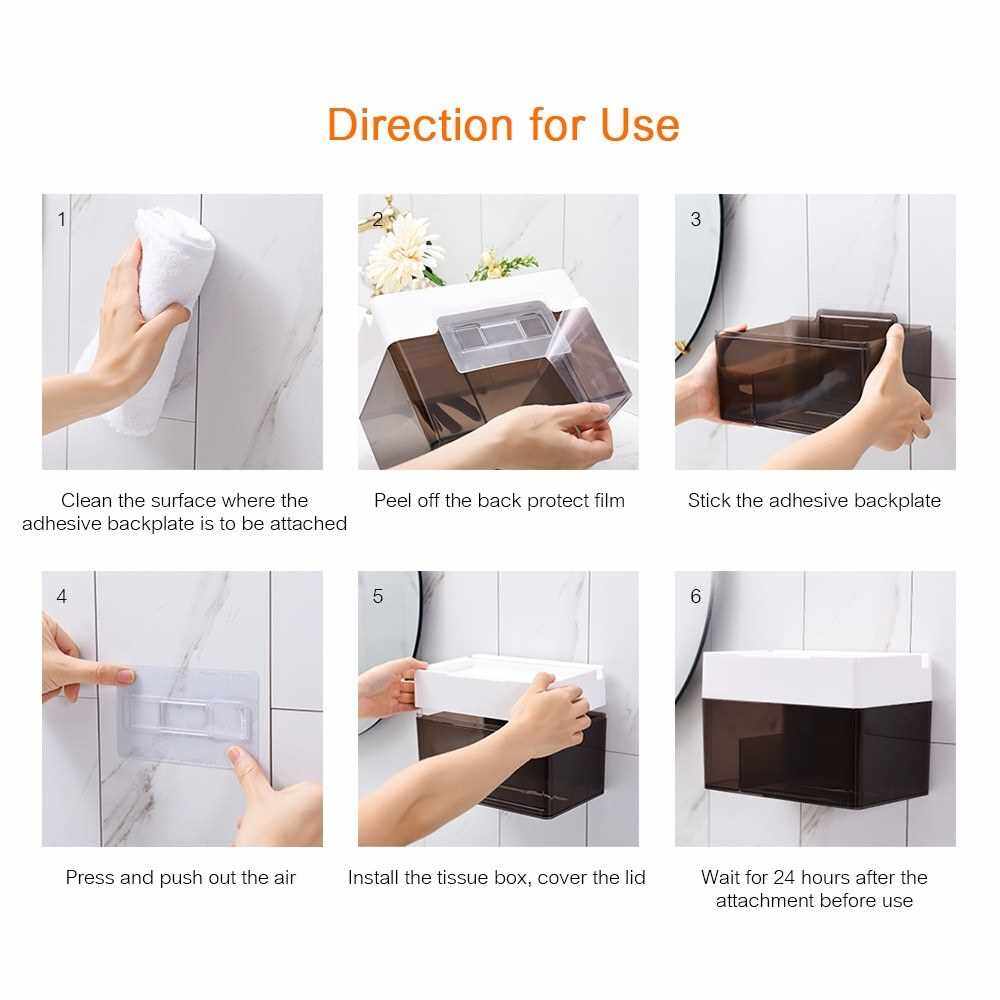 Direction for Use

1

Clean the surface where the adhesive backplate is to be attached

2

Peel off the back protect film

3

Stick the adhesive backplate

4

Press and push out the air

5

Install the tissue box, cover the lid

6

Wait for 24 hours after the attachment before use