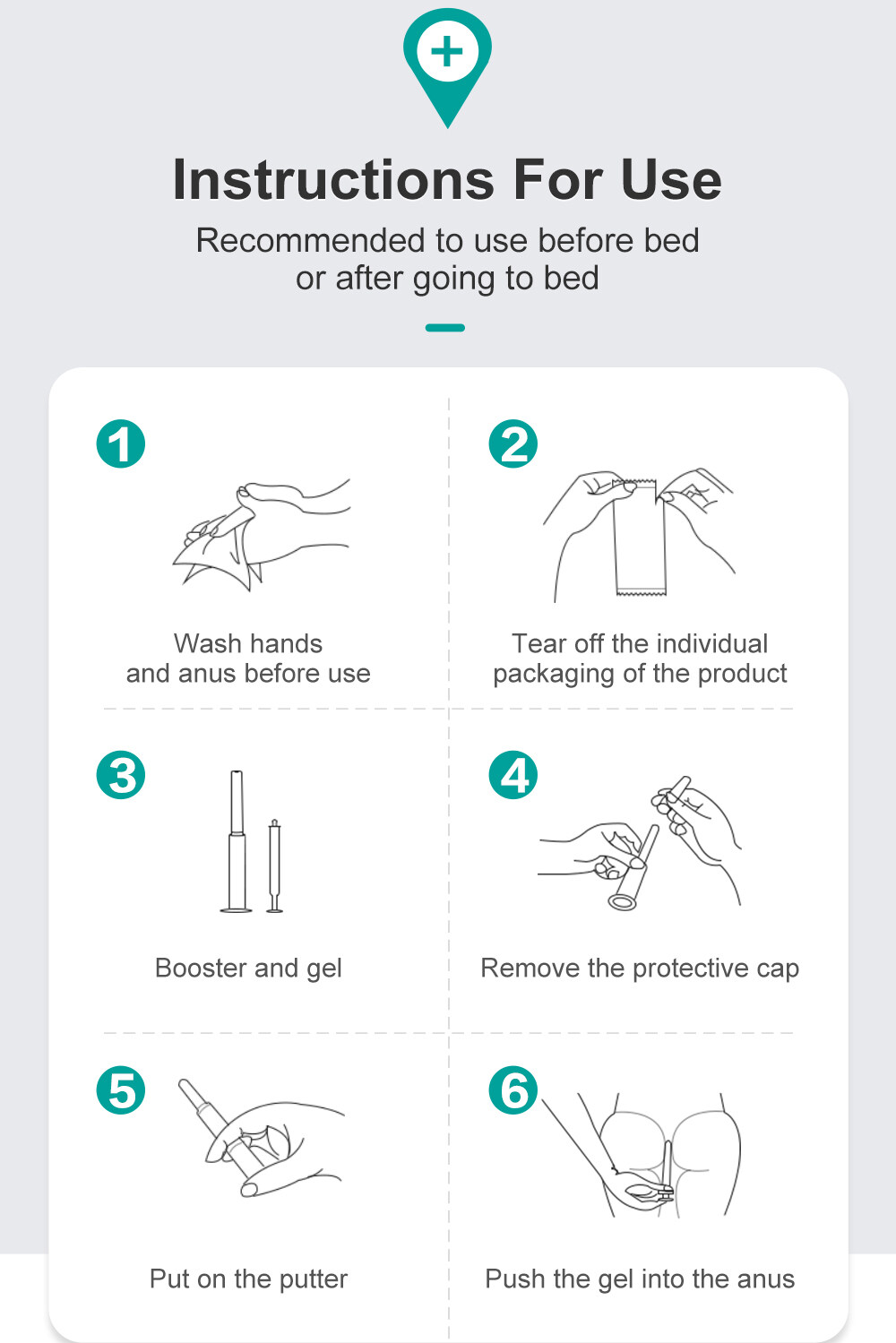 Instructions For Use

Recommended to use before bed or after going to bed

1

Wash hands and anus before use

2

Tear off the individual packaging of the product

3

Booster and gel

4

Remove the protective cap

5

Put on the putter

6

Push the gel into the anus