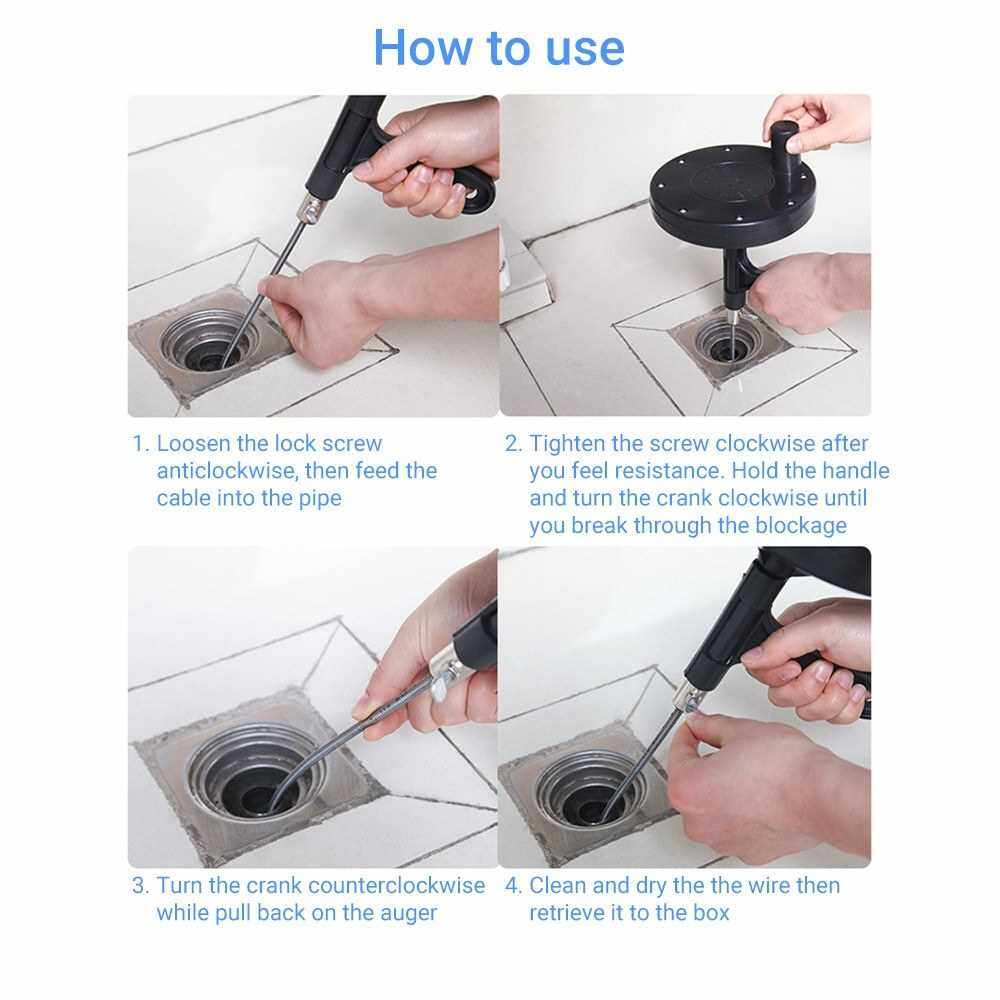 How to use

1. Loosen the lock screw anticlockwise, then feed the cable into the pipe

2. Tighten the screw clockwise after you feel resistance. Hold the handle and turn the crank clockwise until you break through the blockage

3. Turn the crank counterclockwise while pull back on the auger

4. Clean and dry the the wire then retrieve it to the box