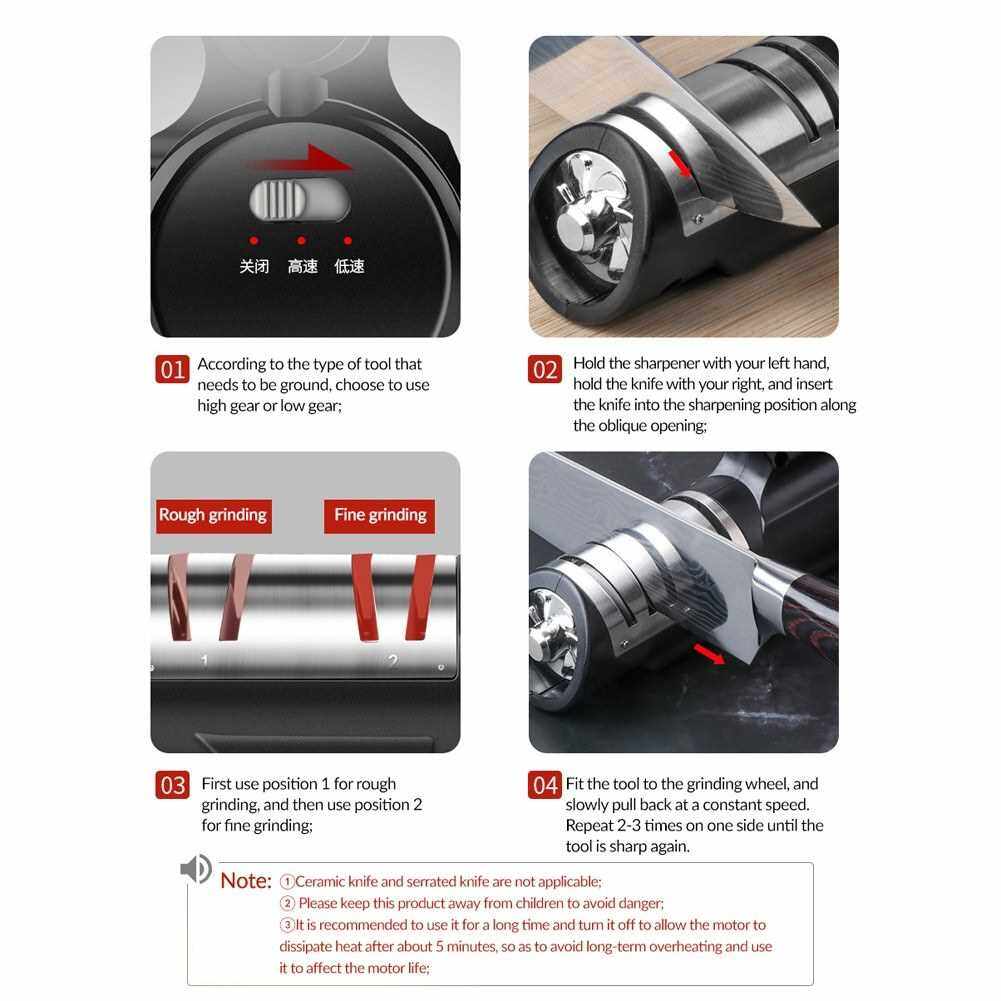 关闭 高速 低速

01 According to the type of tool that needs to be ground, choose to use high gear or low gear;

02 Hold the sharpener with your left hand, hold the knife with your right, and insert the knife into the sharpening position along the oblique opening;

Rough grinding

Fine grinding

1

2

03 First use position 1 for rough grinding, and then use position 2 for fine grinding;

04 Fit the tool to the grinding wheel, and slowly pull back at a constant speed. Repeat 2-3 times on one side until the tool is sharp again.

Note: ①Ceramic knife and serrated knife are not applicable;
② Please keep this product away from children to avoid danger;
③It is recommended to use it for a long time and turn it off to allow the motor to dissipate heat after about 5 minutes, so as to avoid long-term overheating and use it to affect the motor life;