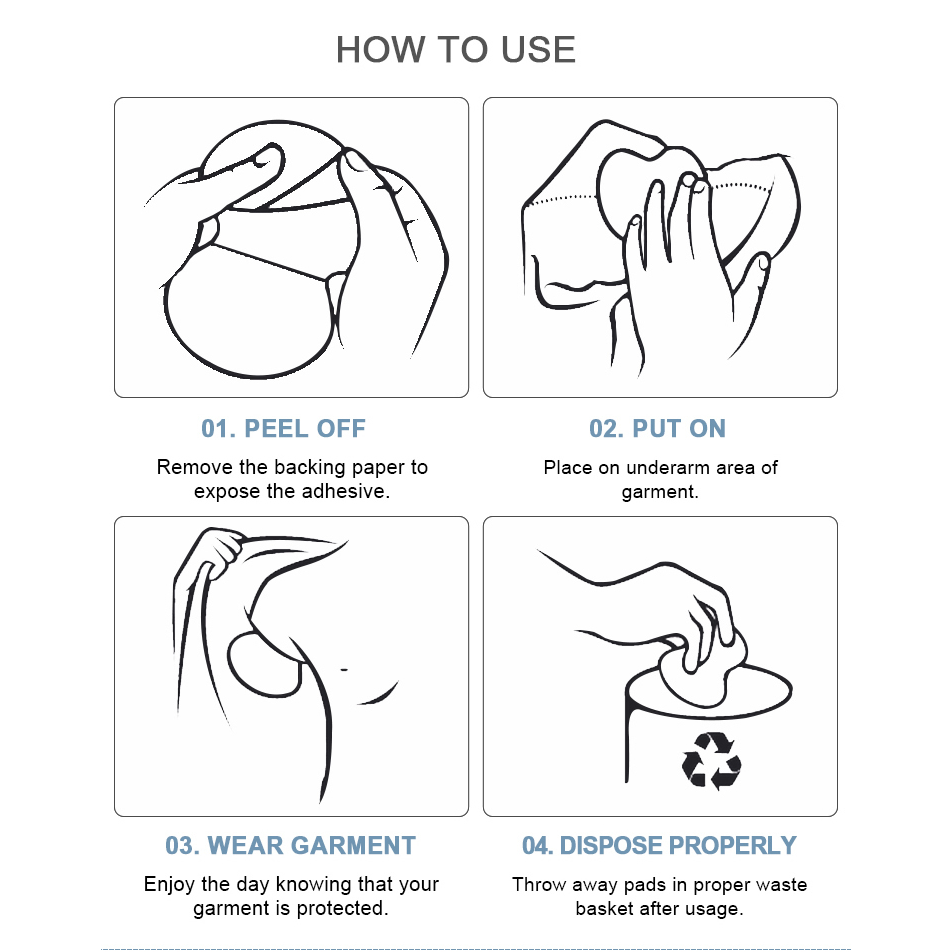 HOW TO USE

01. PEEL OFF

Remove the backing paper to expose the adhesive.

02. PUT ON

Place on underarm area of garment.

03. WEAR GARMENT

Enjoy the day knowing that your garment is protected.

04. DISPOSE PROPERLY

Throw away pads in proper waste basket after usage.