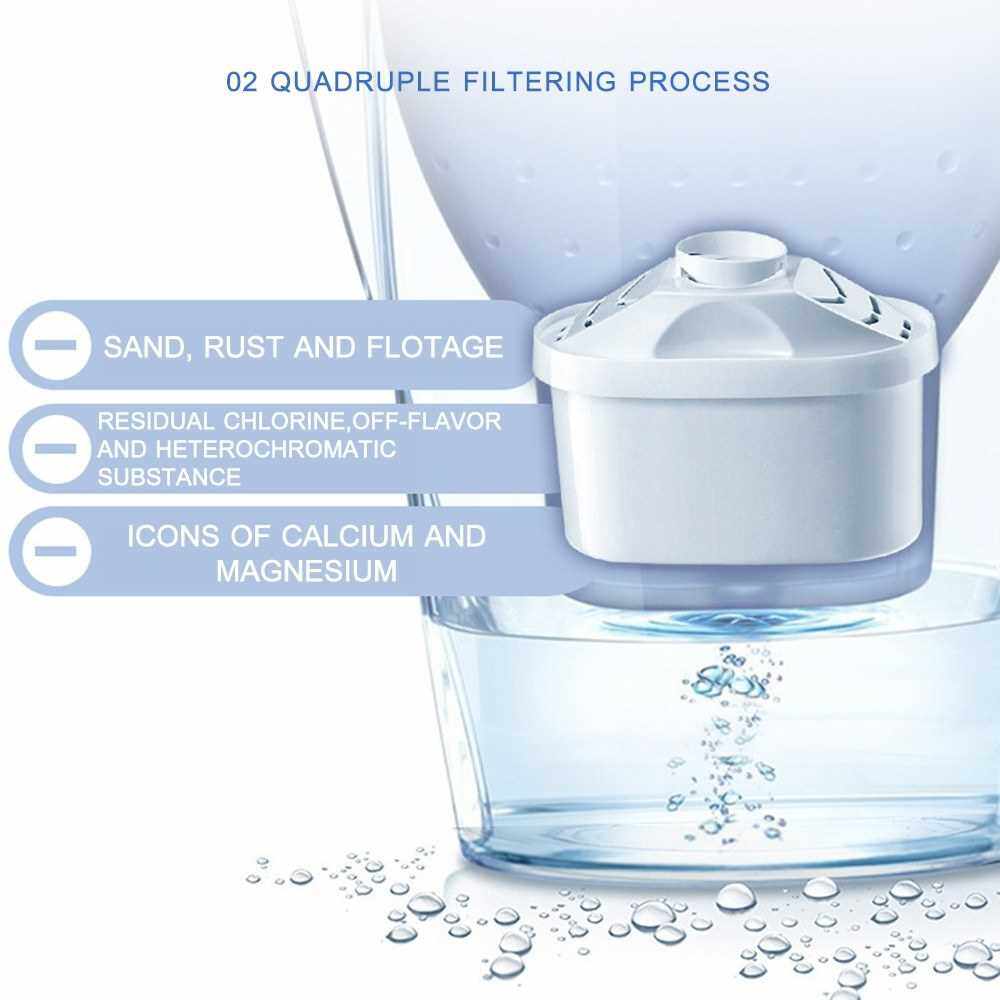 02 QUADRUPLE FILTERING PROCESS

SAND, RUST AND FLOTAGE

RESIDUAL CHLORINE,OFF-FLAVOR AND HETEROCHROMATIC SUBSTANCE

ICONS OF CALCIUM AND MAGNESIUM