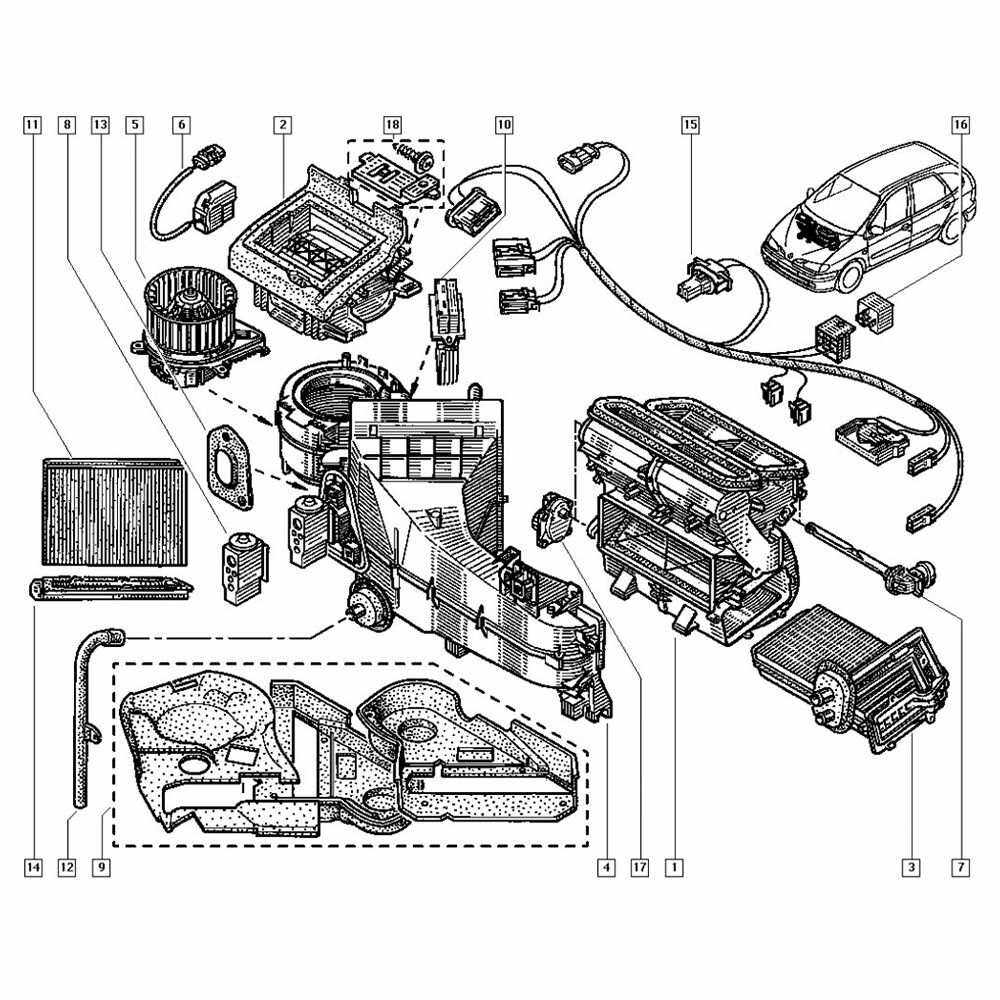 11
8
13
5
6
2
18
10
15
16
14
12
9
4
17
1
3
7