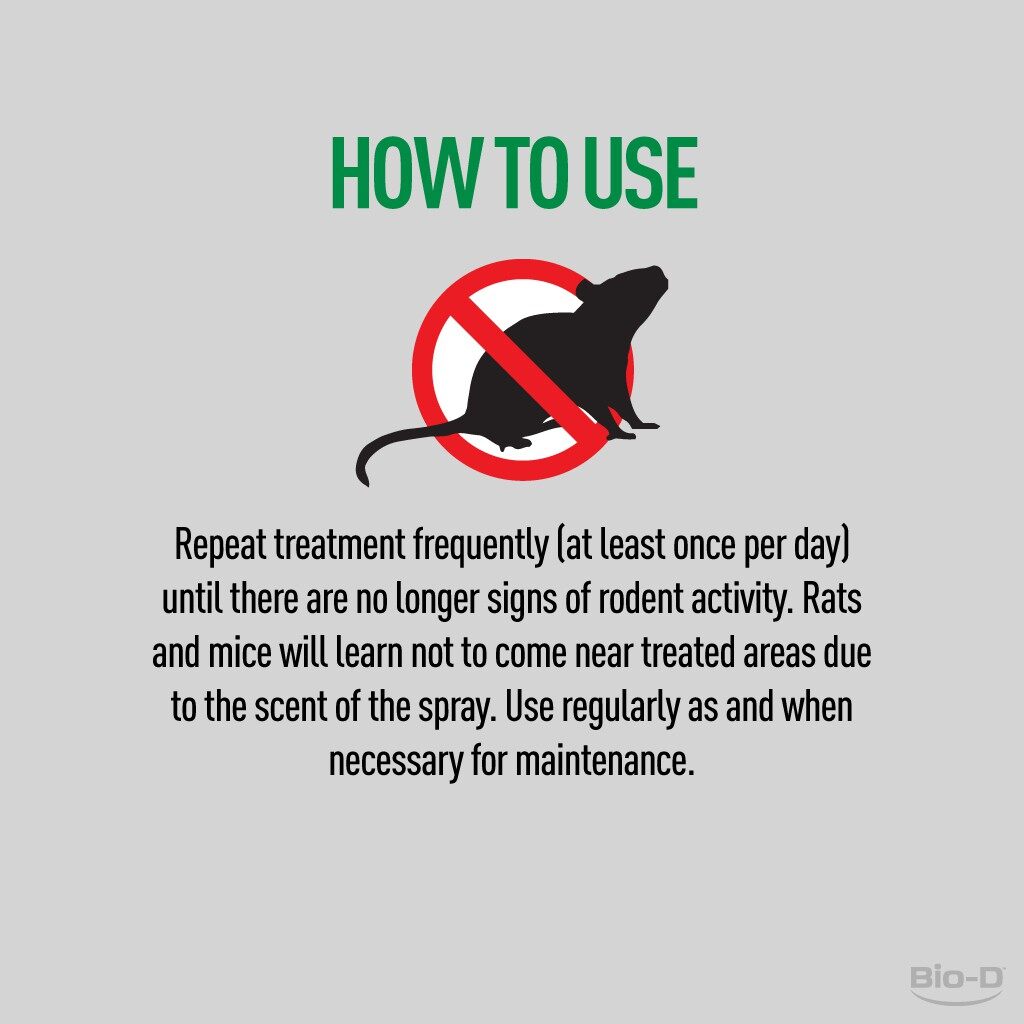 HOW TO USE

Repeat treatment frequently (at least once per day) until there are no longer signs of rodent activity. Rats and mice will learn not to come near treated areas due to the scent of the spray. Use regularly as and when necessary for maintenance.

Bio-D