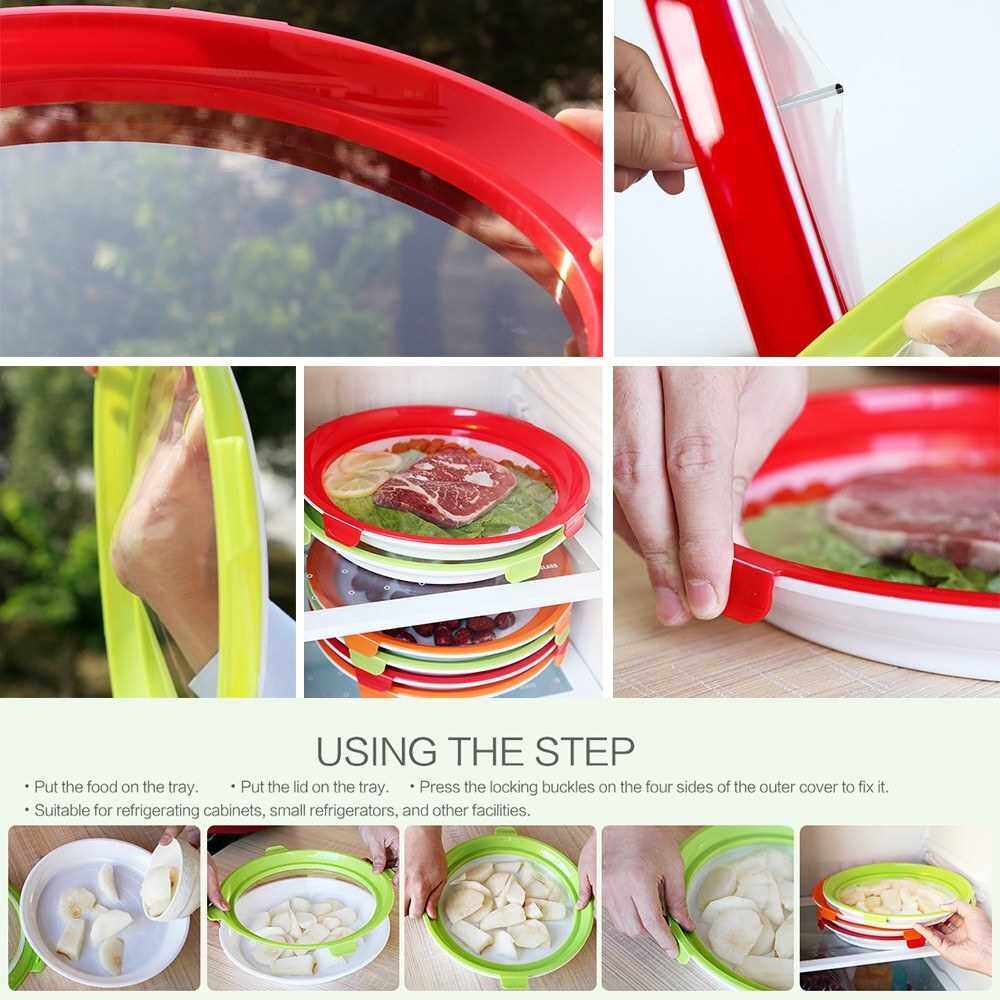 USING THE STEP

• Put the food on the tray. • Put the lid on the tray. • Press the locking buckles on the four sides of the outer cover to fix it.
• Suitable for refrigerating cabinets, small refrigerators, and other facilities.