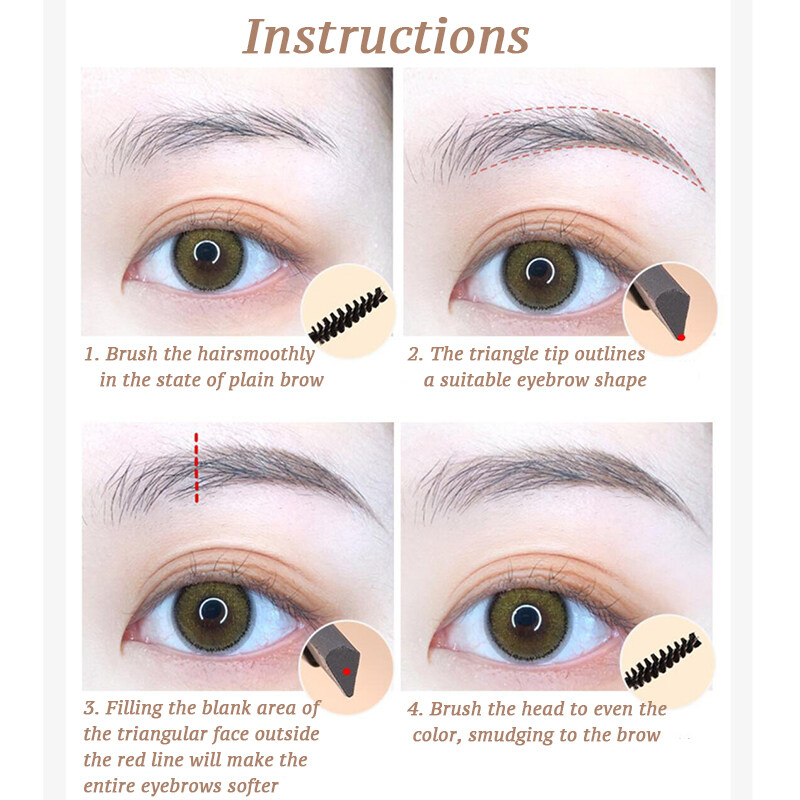 Instructions

1. Brush the hairsmoothly in the state of plain brow

2. The triangle tip outlines a suitable eyebrow shape

3. Filling the blank area of the triangular face outside the red line will make the entire eyebrows softer

4. Brush the head to even the color, smudging to the brow