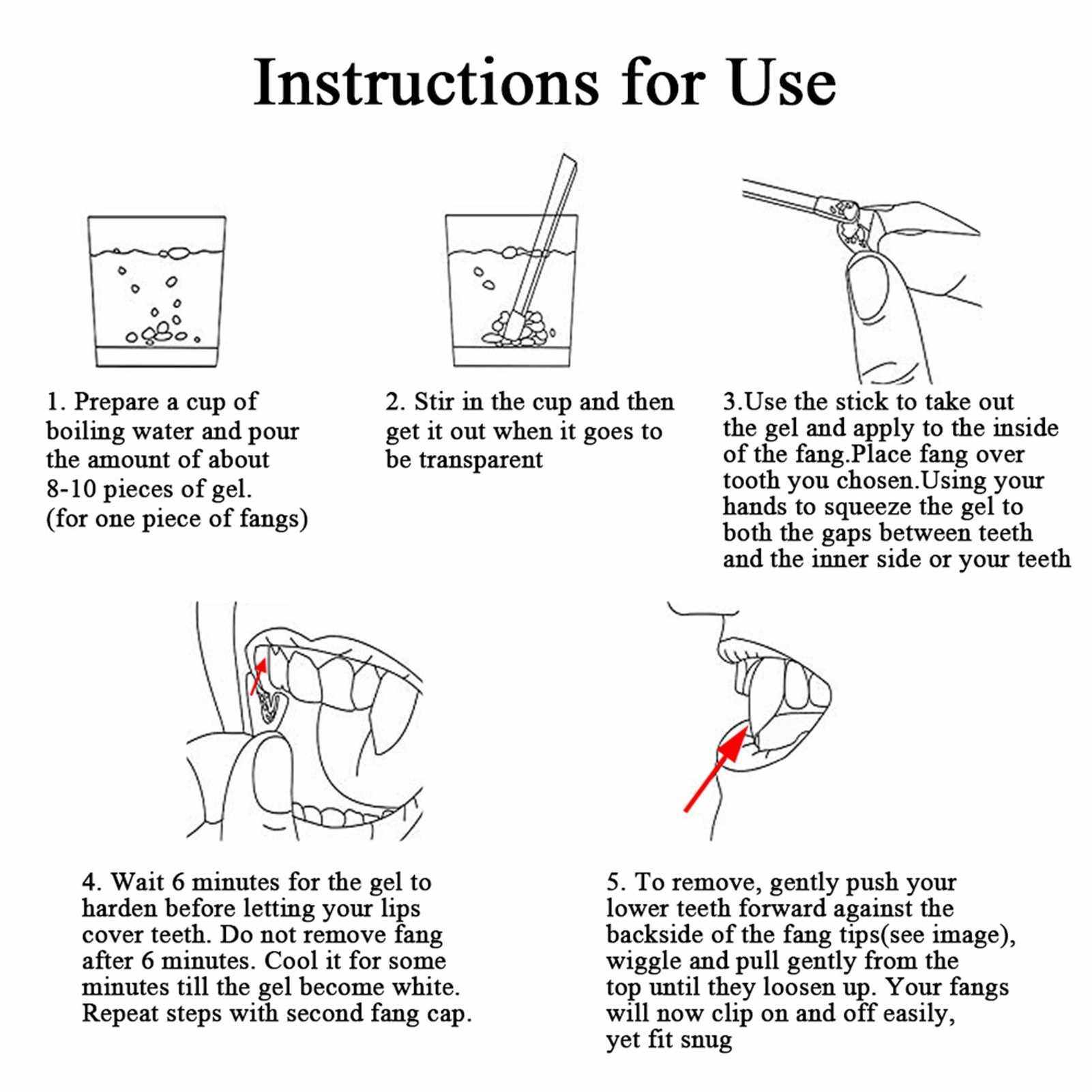 Instructions for Use

1. Prepare a cup of boiling water and pour the amount of about 8-10 pieces of gel.
(for one piece of fangs)

2. Stir in the cup and then get it out when it goes to be transparent

3.Use the stick to take out the gel and apply to the inside of the fang.Place fang over tooth you chosen.Using your hands to squeeze the gel to both the gaps between teeth and the inner side or your teeth

4. Wait 6 minutes for the gel to harden before letting your lips cover teeth. Do not remove fang after 6 minutes. Cool it for some minutes till the gel become white. Repeat steps with second fang cap.

5. To remove, gently push your lower teeth forward against the backside of the fang tips(see image), wiggle and pull gently from the top until they loosen up. Your fangs will now clip on and off easily, yet fit snug