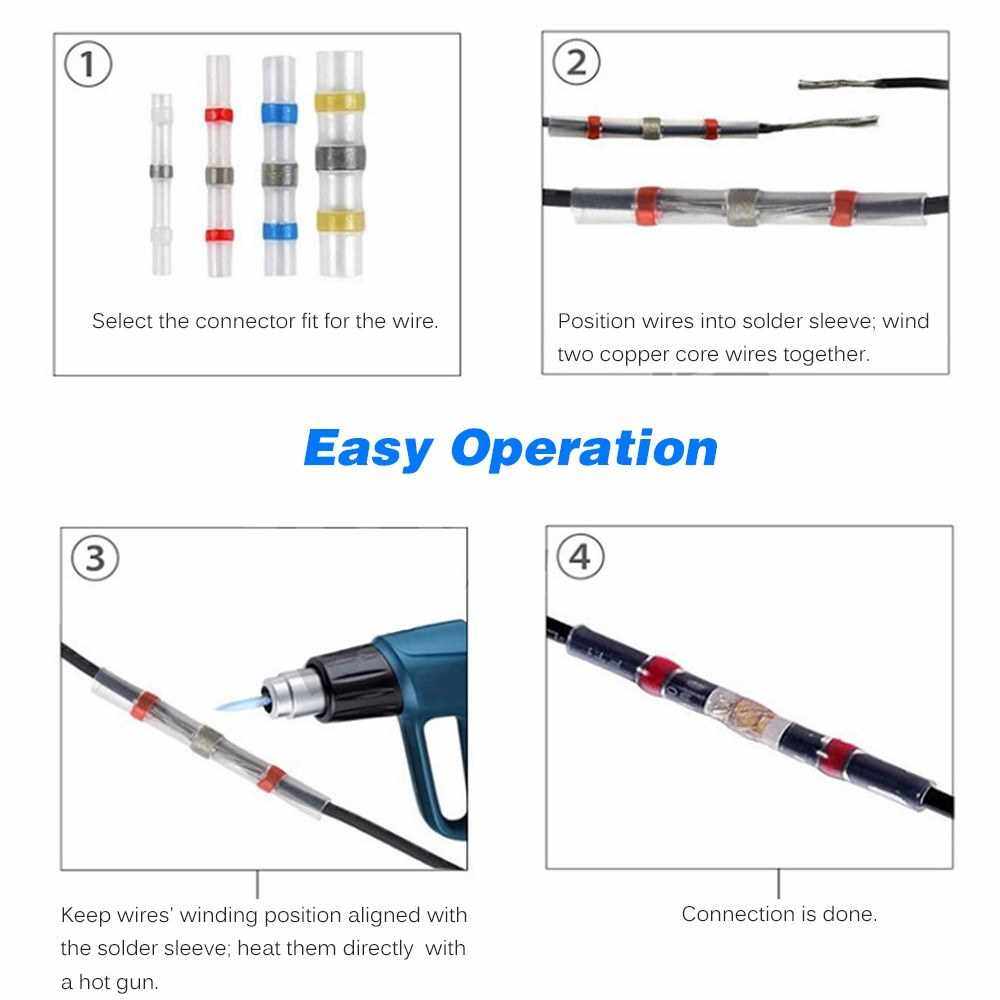 ①

Select the connector fit for the wire.

②

Position wires into solder sleeve; wind two copper core wires together.

Easy Operation

③

Keep wires' winding position aligned with the solder sleeve; heat them directly with a hot gun.

④

Connection is done.