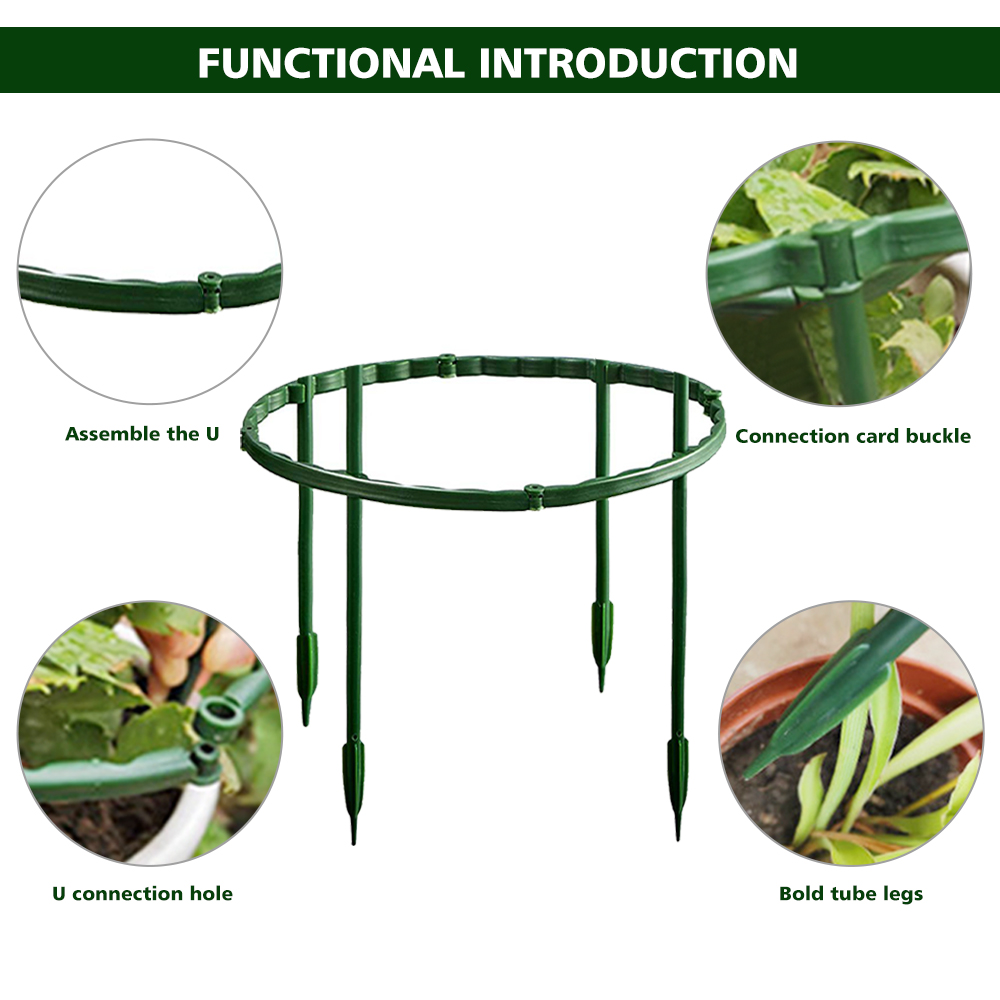 FUNCTIONAL INTRODUCTION

Assemble the U

Connection card buckle

U connection hole

Bold tube legs