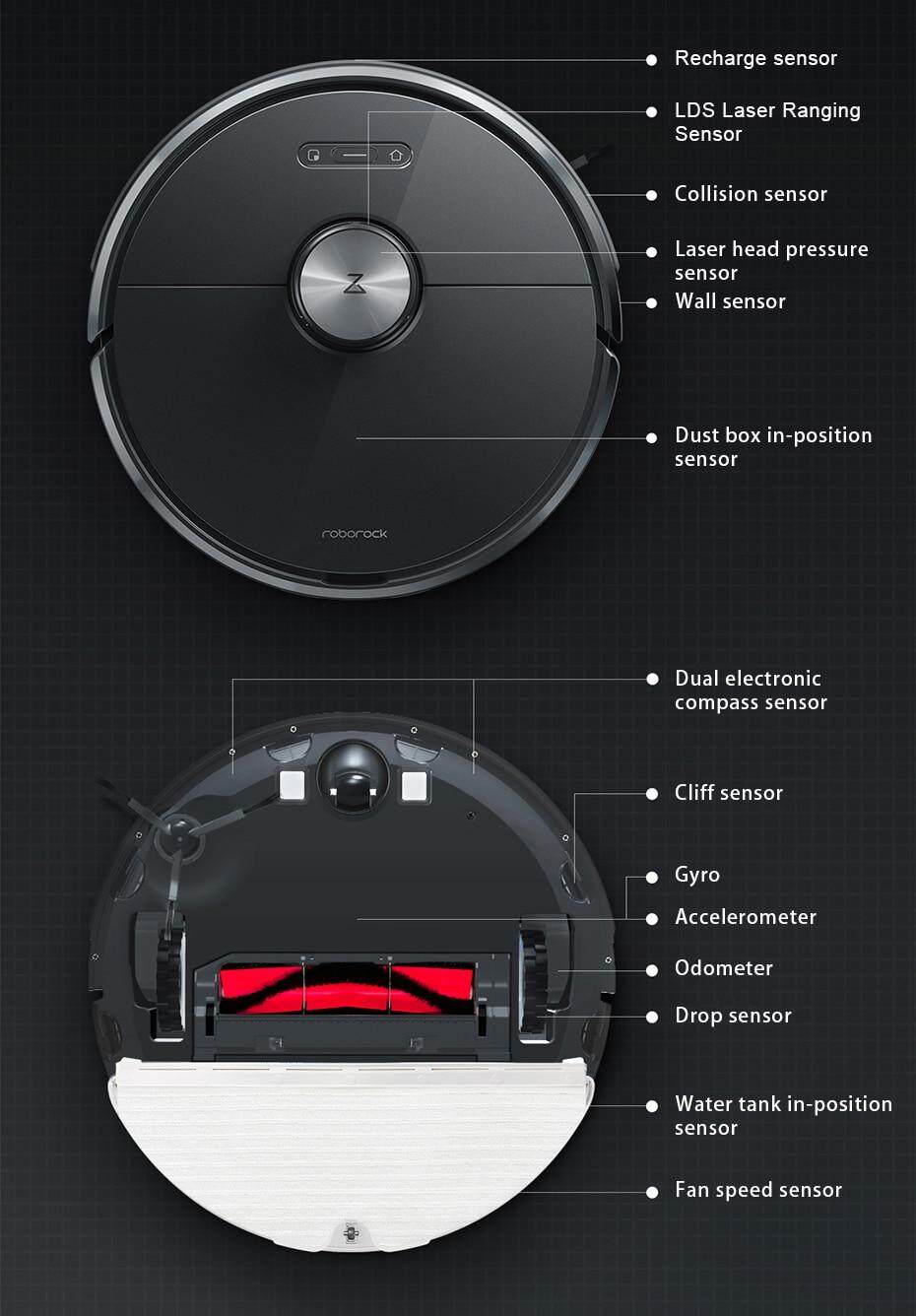 Recharge sensor

LDS Laser Ranging Sensor

Collision sensor

Laser head pressure sensor

Wall sensor

Dust box in-position sensor

roborock

Dual electronic compass sensor

Cliff sensor

Gyro

Accelerometer

Odometer

Drop sensor

Water tank in-position sensor

Fan speed sensor