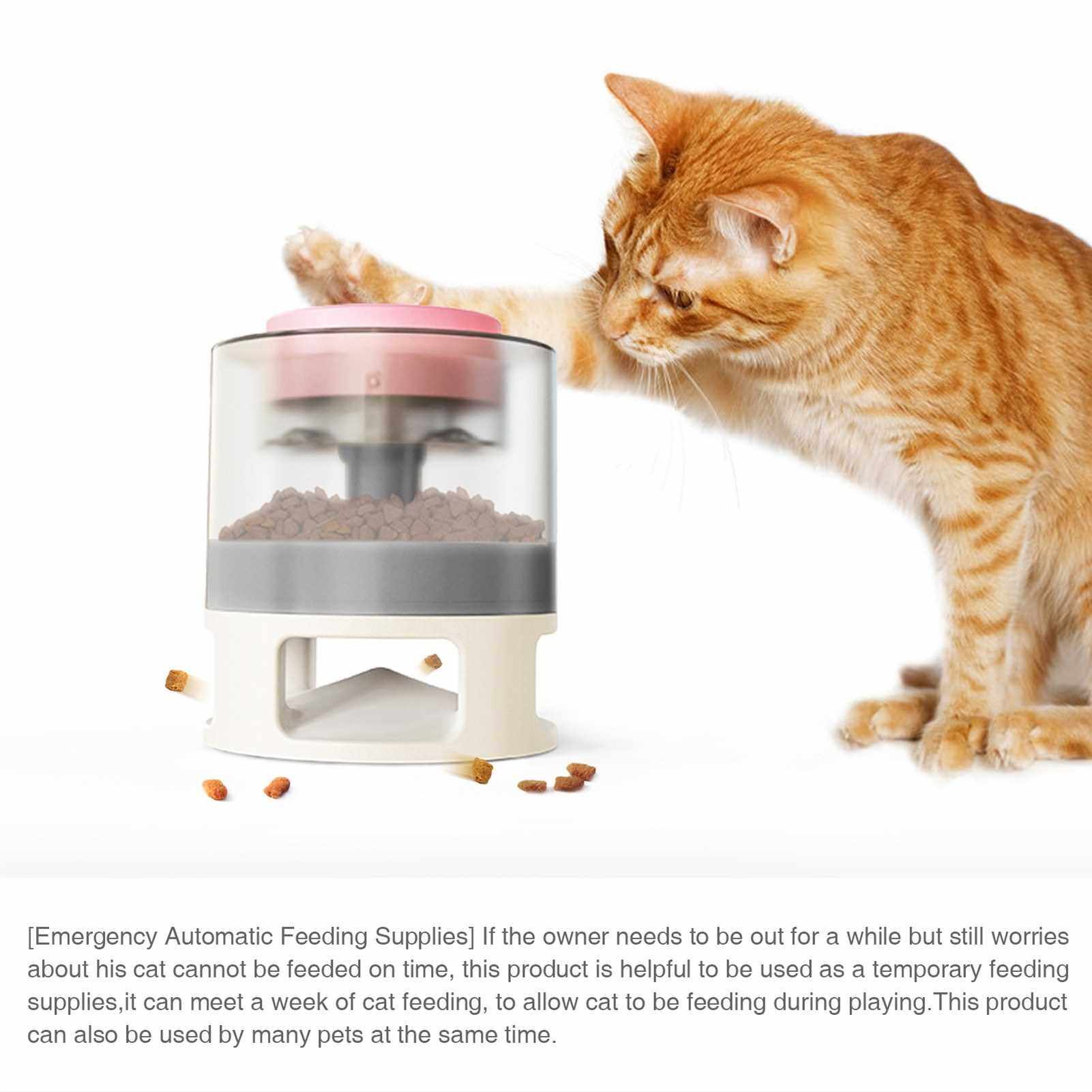 [Emergency Automatic Feeding Supplies] If the owner needs to be out for a while but still worries about his cat cannot be feeded on time, this product is helpful to be used as a temporary feeding supplies,it can meet a week of cat feeding, to allow cat to be feeding during playing.This product can also be used by many pets at the same time.