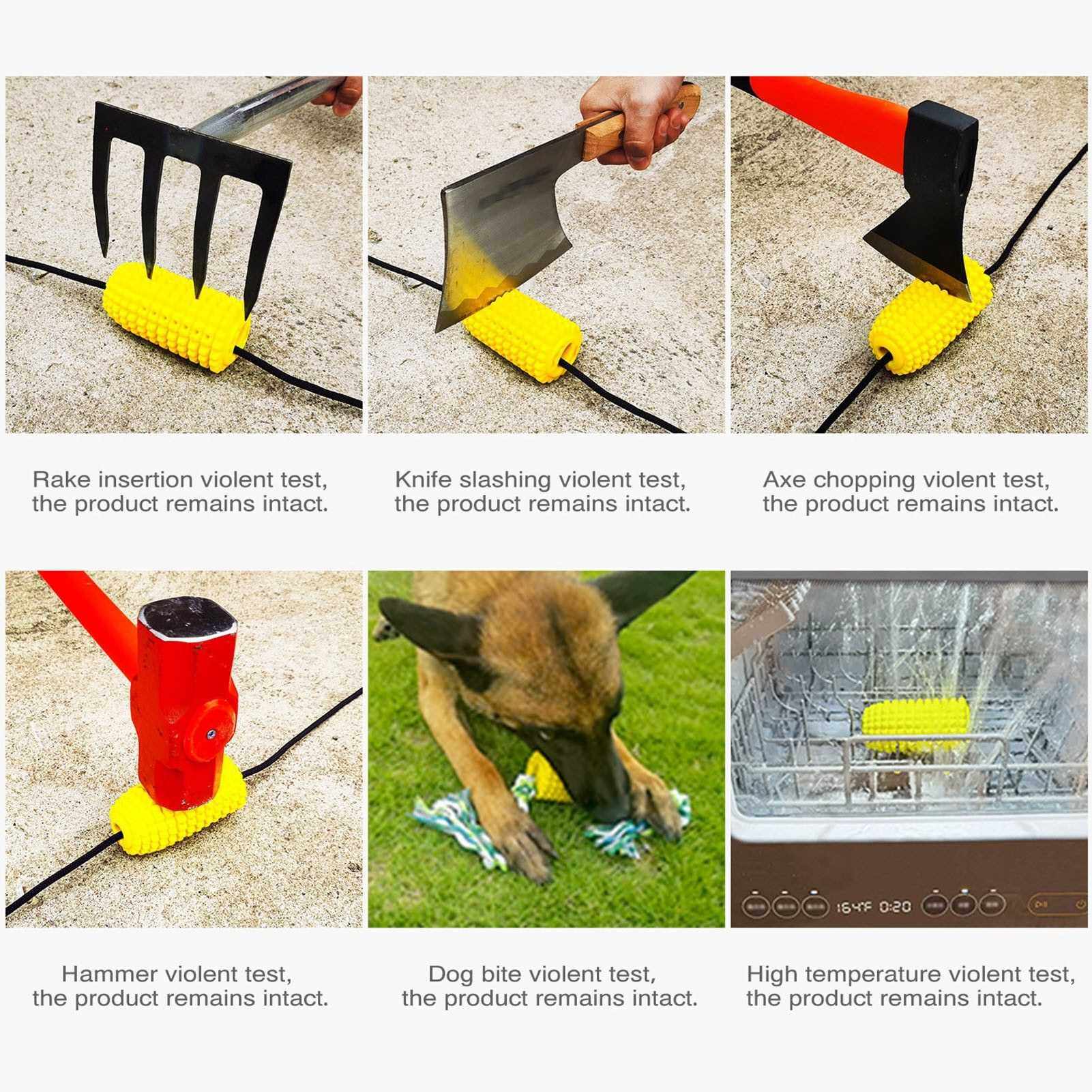 Rake insertion violent test, the product remains intact.

Knife slashing violent test, the product remains intact.

Axe chopping violent test, the product remains intact.

164°F 0:20

Hammer violent test, the product remains intact.

Dog bite violent test, the product remains intact.

High temperature violent test, the product remains intact.