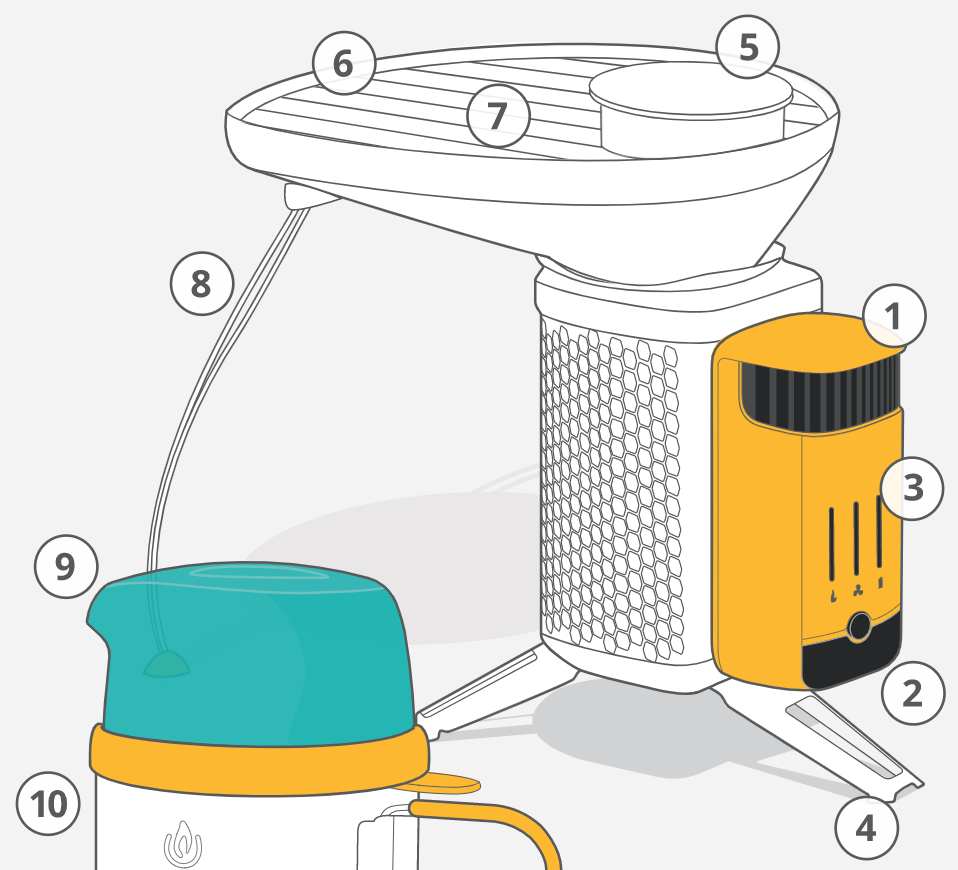 6
5
7
8
1
3
9
2
10
4