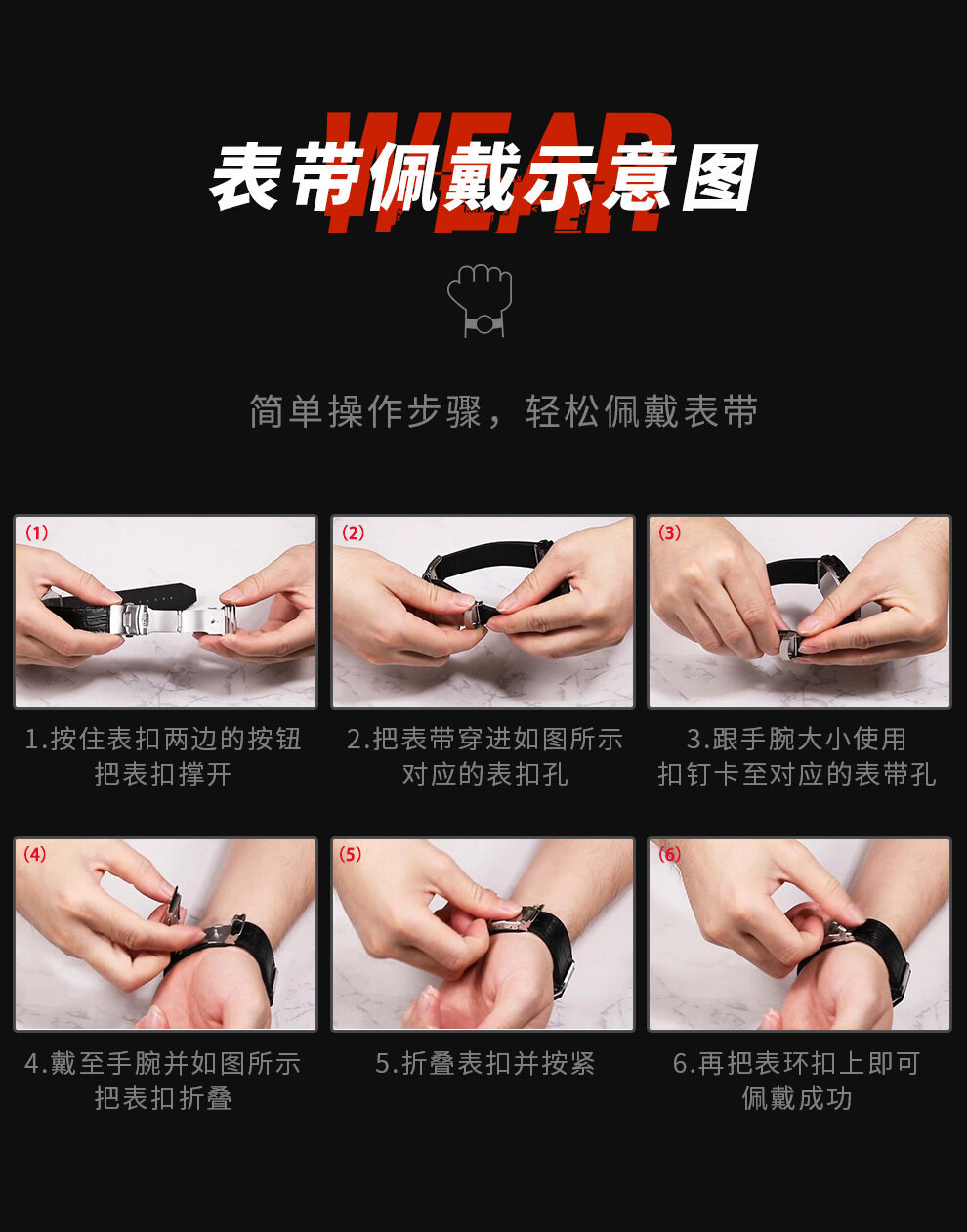 WEAR
表带佩戴示意图

简单操作步骤，轻松佩戴表带

(1)
1.按住表扣两边的按钮把表扣撑开

(2)
2.把表带穿进如图所示对应的表扣孔

(3)
3.跟手腕大小使用扣钉卡至对应的表带孔

(4)
4.戴至手腕并如图所示把表扣折叠

(5)
5.折叠表扣并按紧

(6)
6.再把表环扣上即可佩戴成功