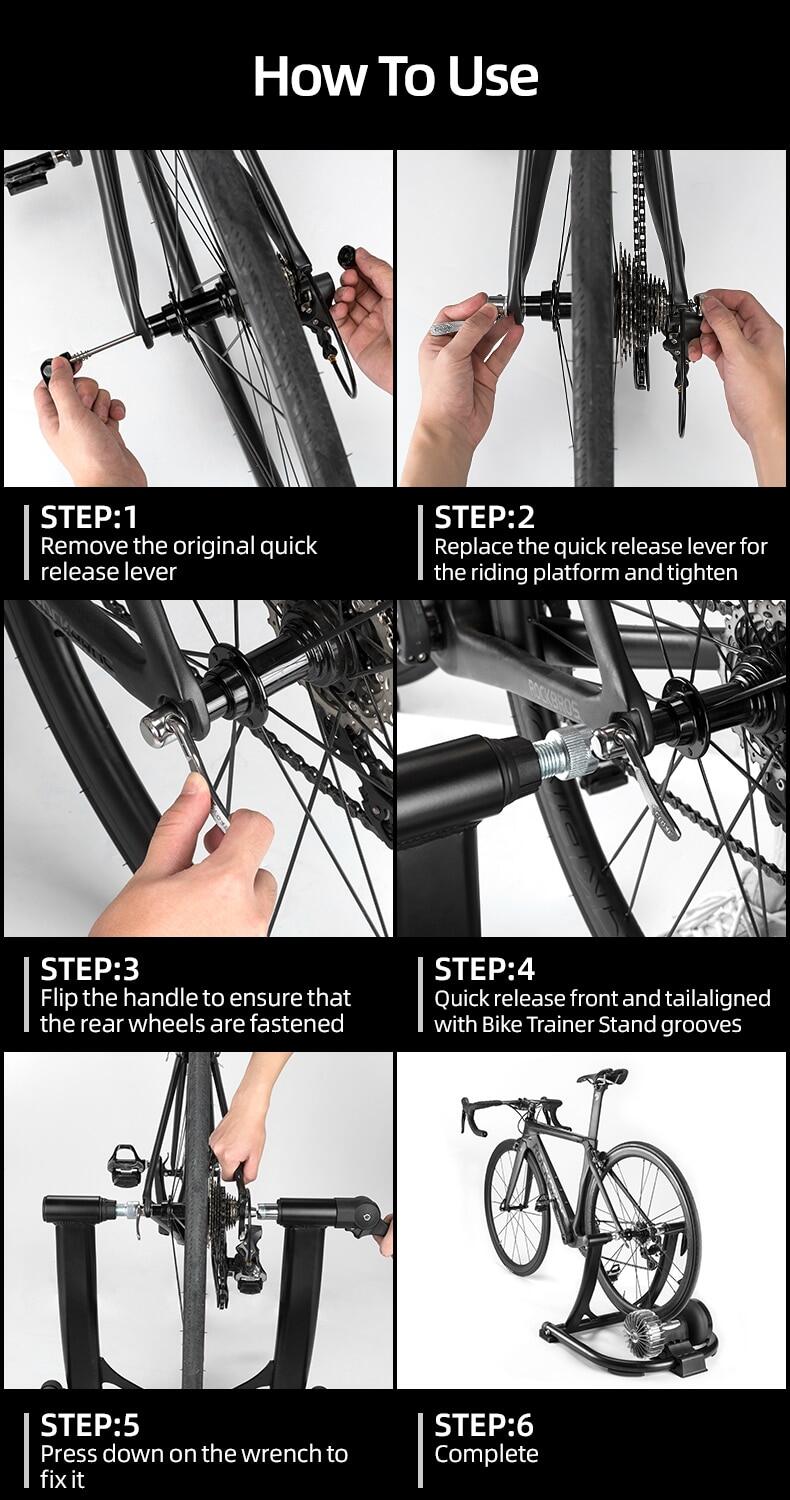 How To Use

STEP:1
Remove the original quick release lever

STEP:2
Replace the quick release lever for the riding platform and tighten

ROCKBROS

STEP:3
Flip the handle to ensure that the rear wheels are fastened

STEP:4
Quick release front and tailaligned with Bike Trainer Stand grooves

STEP:5
Press down on the wrench to fix it

STEP:6
Complete