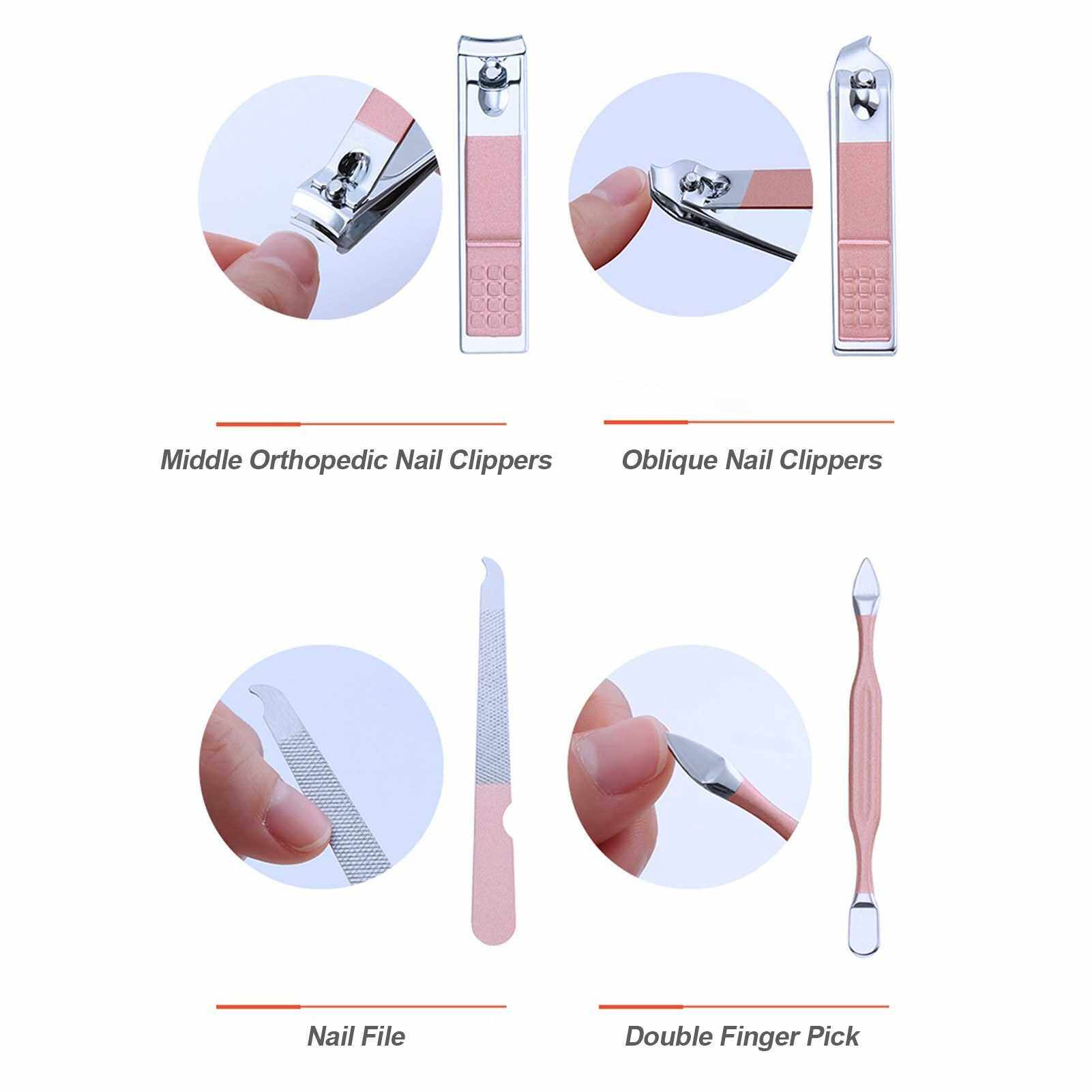 Middle Orthopedic Nail Clippers

Oblique Nail Clippers

Nail File

Double Finger Pick