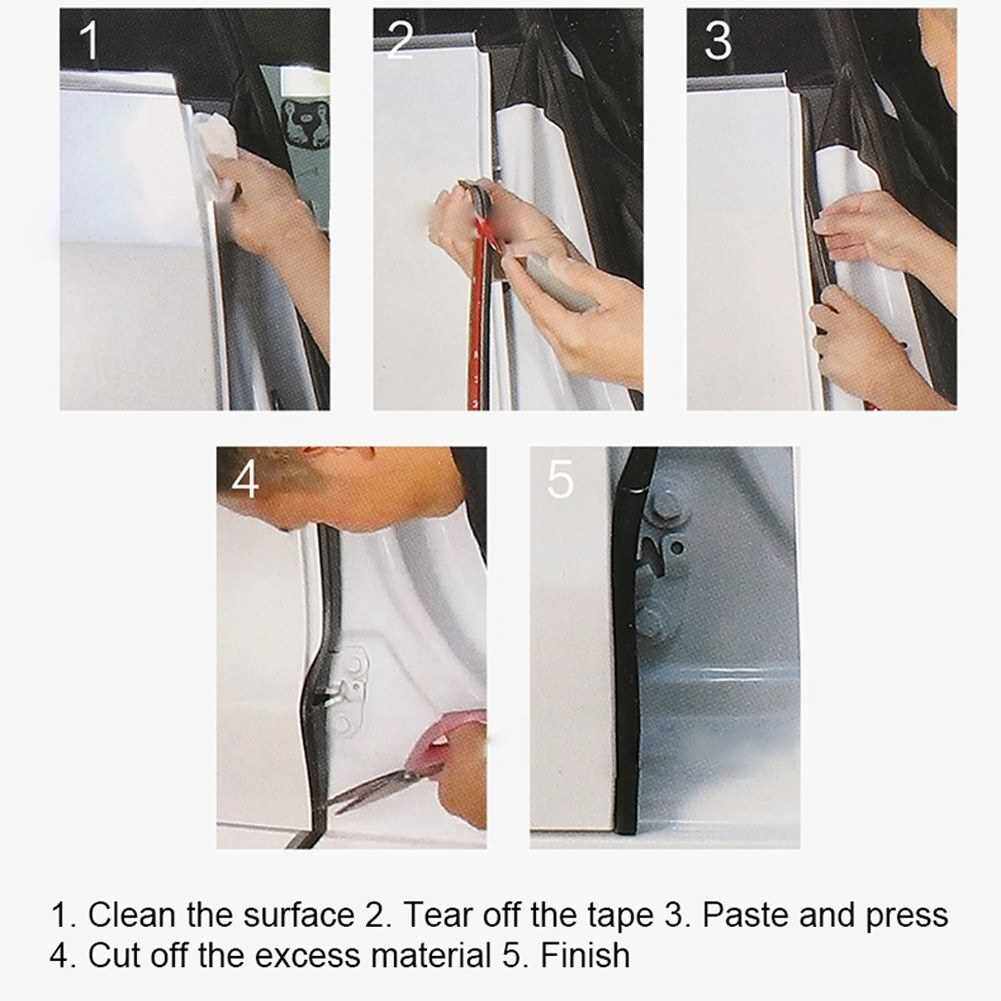 1

2

3

4

5

1. Clean the surface 2. Tear off the tape 3. Paste and press
4. Cut off the excess material 5. Finish