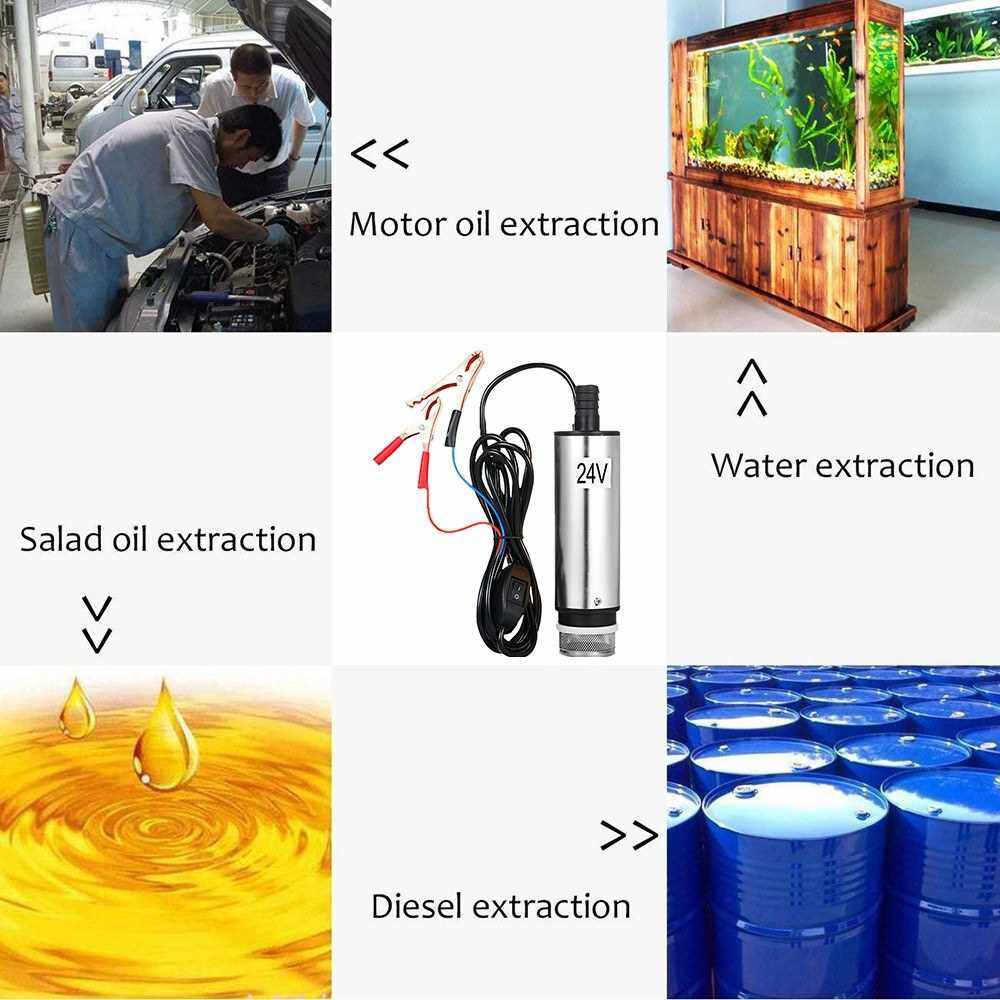 <<

Motor oil extraction

^
^

Water extraction

24V

Salad oil extraction

v
v

>>

Diesel extraction