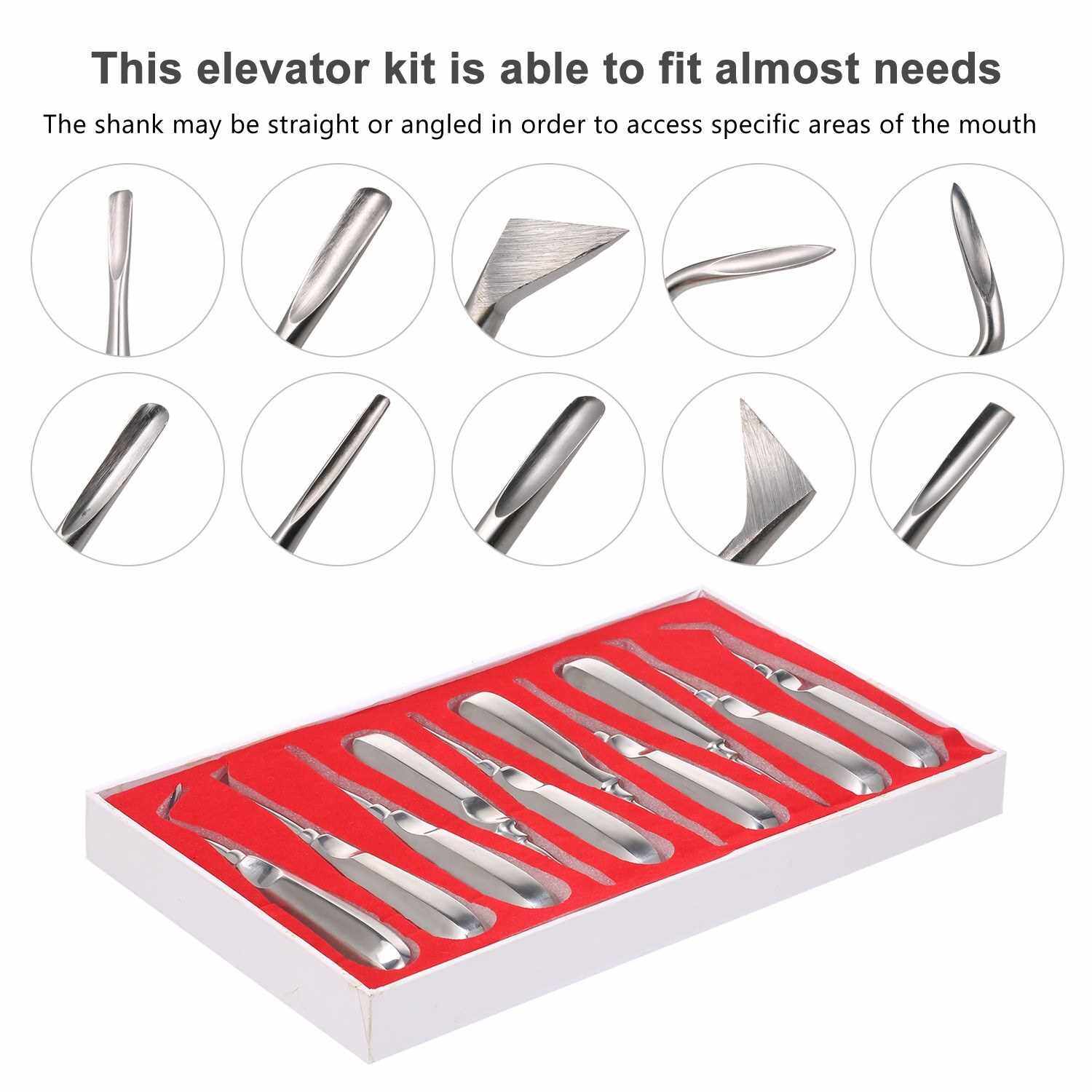 This elevator kit is able to fit almost needs

The shank may be straight or angled in order to access specific areas of the mouth