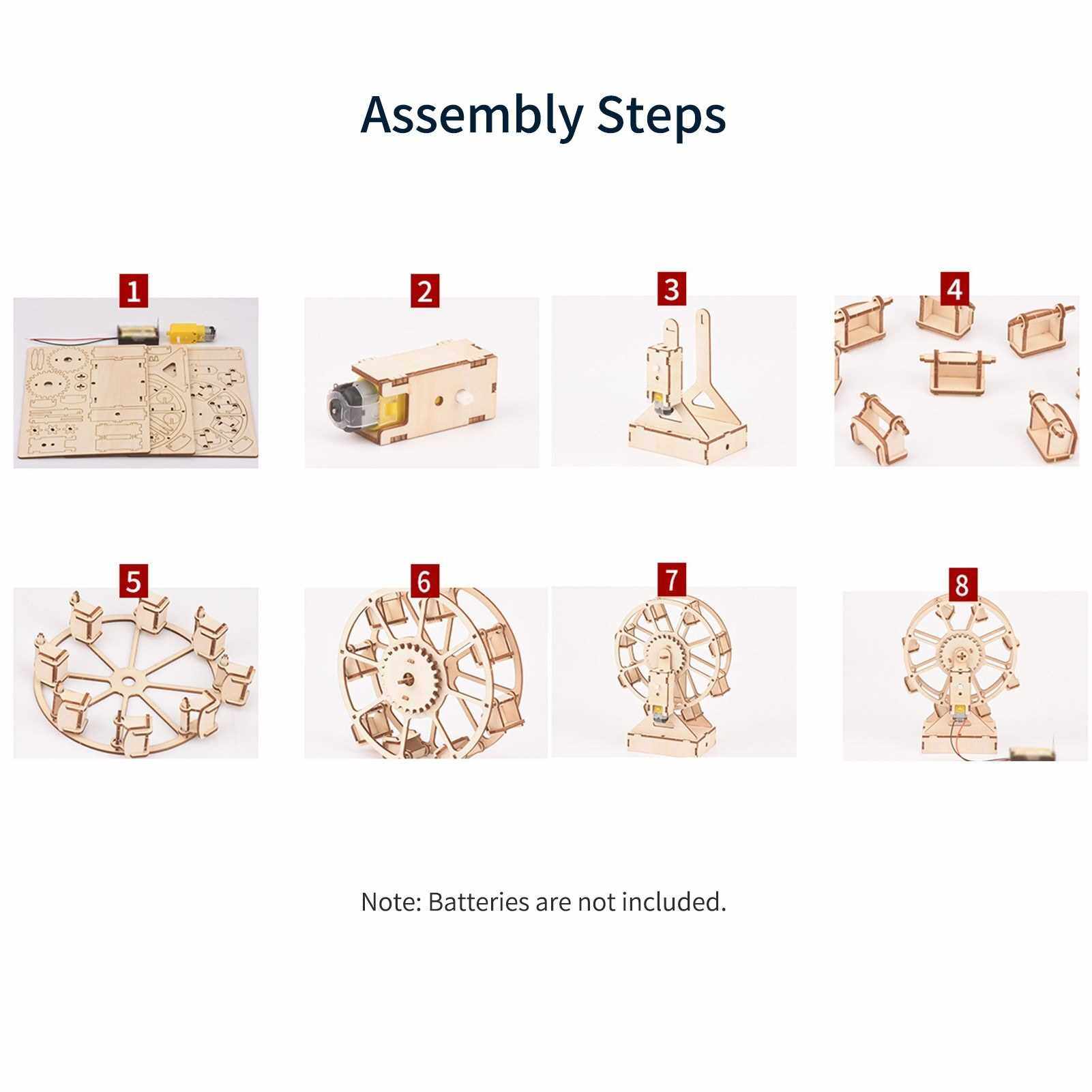 Assembly Steps

1

2

3

4

5

6

7

8

Note: Batteries are not included.