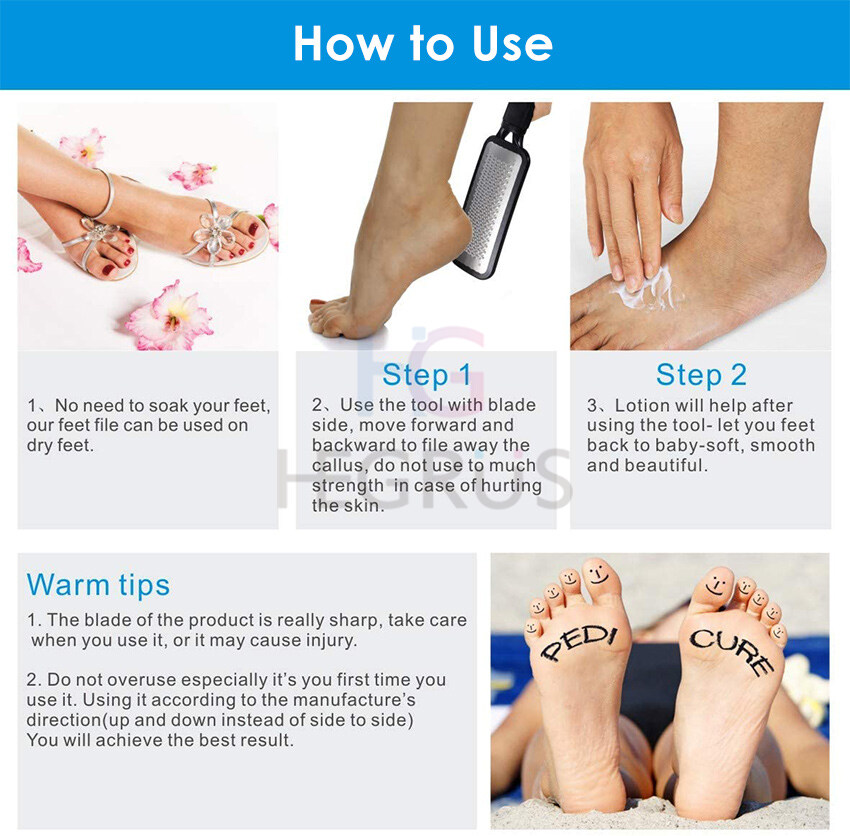 How to Use

1、No need to soak your feet, our feet file can be used on dry feet.

Step 1

2、Use the tool with blade side, move forward and backward to file away the callus, do not use to much strength in case of hurting the skin.

Step 2

3、Lotion will help after using the tool- let you feet back to baby-soft, smooth and beautiful.

HG
HGRUS

Warm tips

1. The blade of the product is really sharp, take care when you use it, or it may cause injury.

2. Do not overuse especially it's you first time you use it. Using it according to the manufacture's direction(up and down instead of side to side) You will achieve the best result.

PEDI CURE