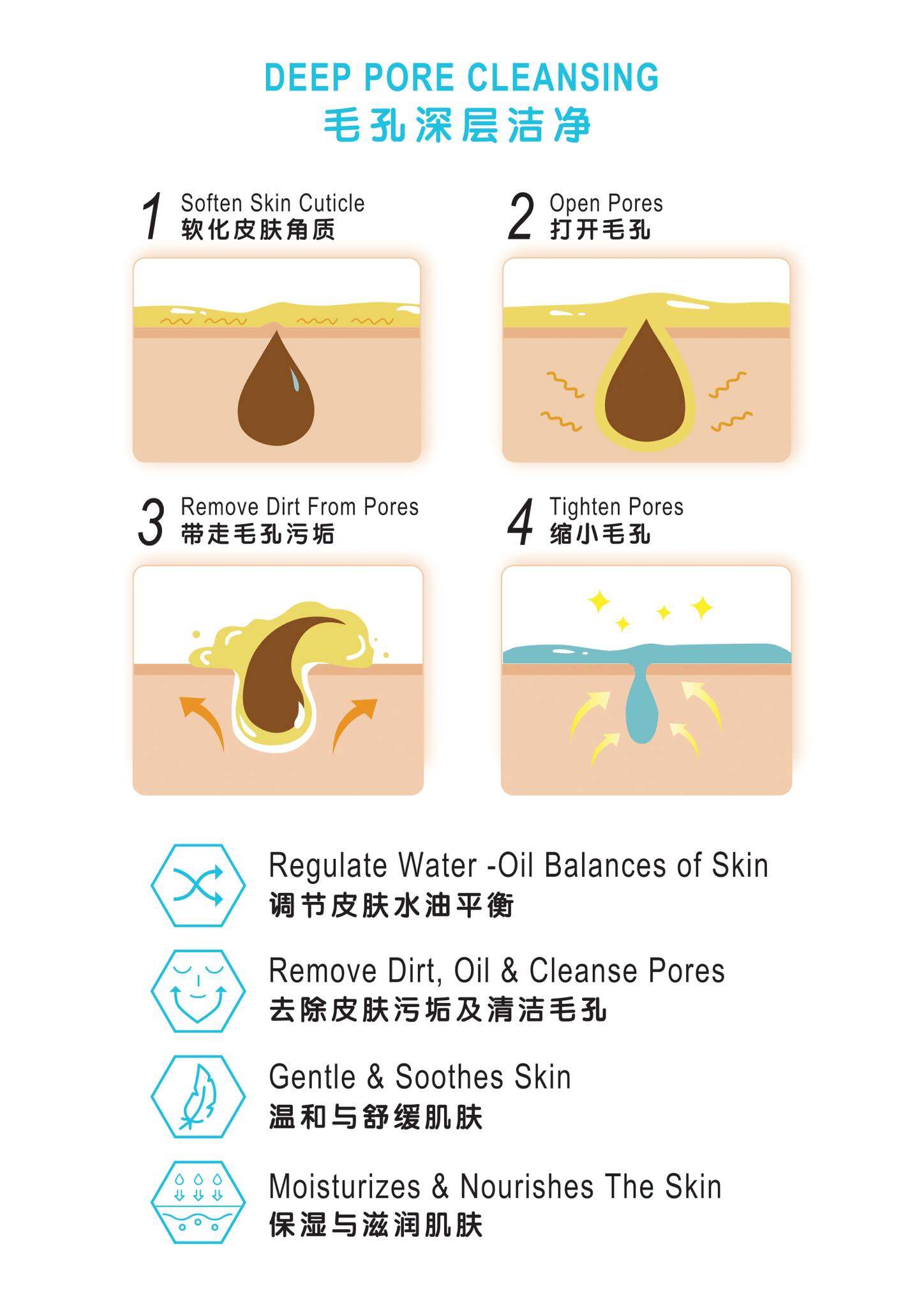 DEEP PORE CLEANSING
毛孔深层洁净

1 Soften Skin Cuticle
软化皮肤角质

2 Open Pores
打开毛孔

3 Remove Dirt From Pores
带走毛孔污垢

4 Tighten Pores
缩小毛孔

Regulate Water -Oil Balances of Skin
调节皮肤水油平衡

Remove Dirt, Oil & Cleanse Pores
去除皮肤污垢及清洁毛孔

Gentle & Soothes Skin
温和与舒缓肌肤

Moisturizes & Nourishes The Skin
保湿与滋润肌肤