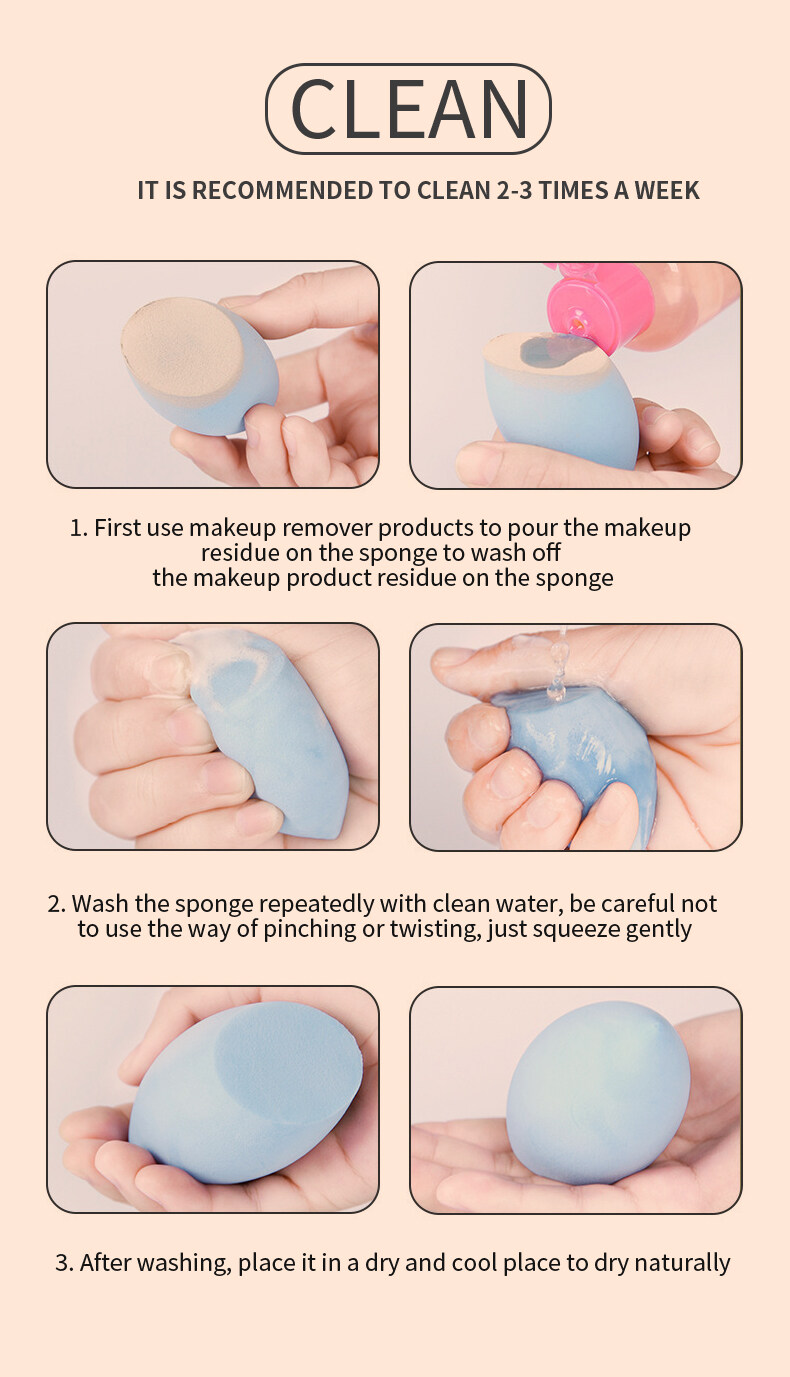 CLEAN

IT IS RECOMMENDED TO CLEAN 2-3 TIMES A WEEK

1. First use makeup remover products to pour the makeup residue on the sponge to wash off the makeup product residue on the sponge

2. Wash the sponge repeatedly with clean water, be careful not to use the way of pinching or twisting, just squeeze gently

3. After washing, place it in a dry and cool place to dry naturally