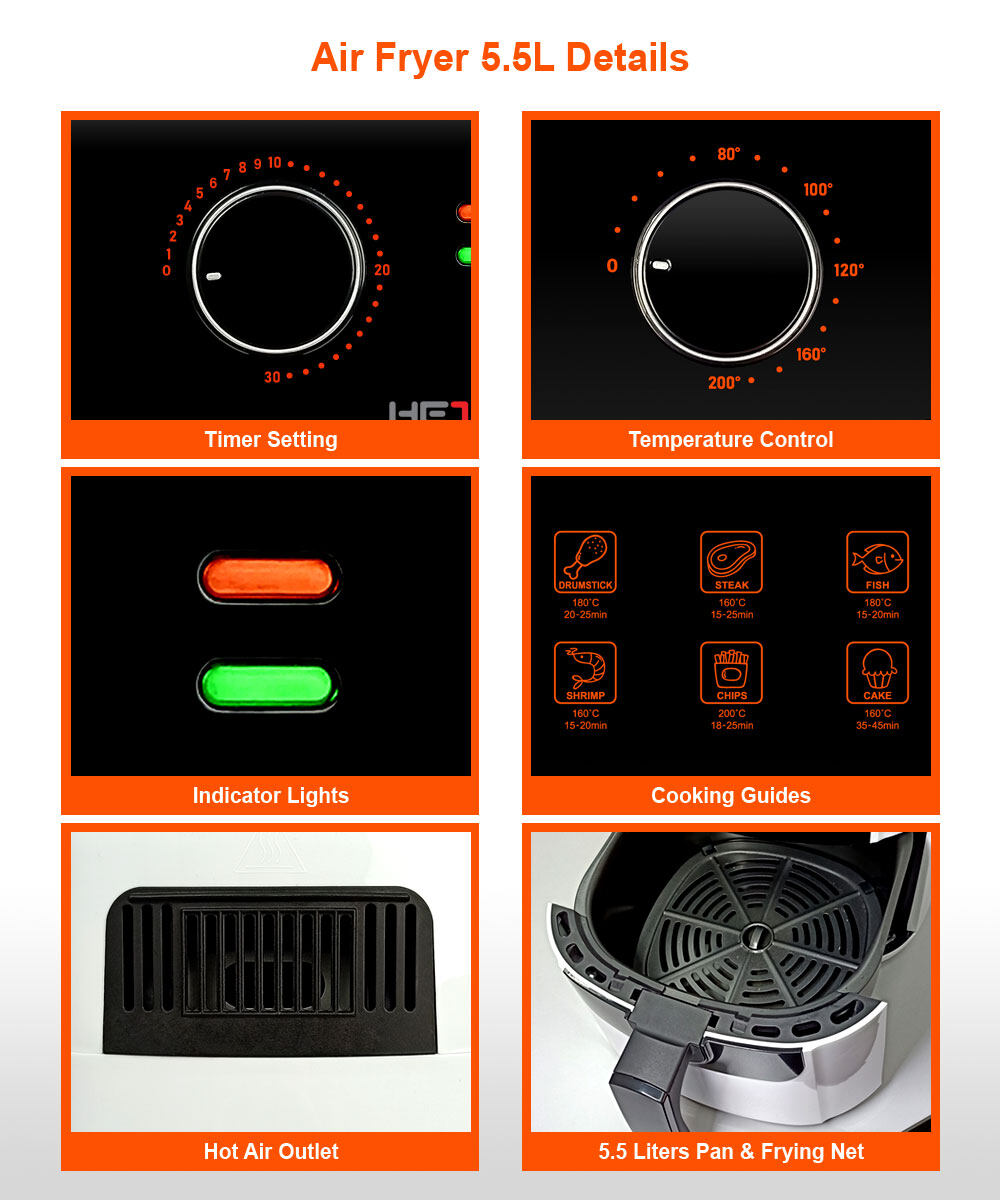 Air Fryer 5.5L Details

0 1 2 3 4 5 6 7 8 9 10
20
30

Timer Setting

0
80°
100°
120°
160°
200°

Temperature Control

Indicator Lights

DRUMSTICK
180°C
20-25min

STEAK
160°C
15-25min

FISH
180°C
15-20min

SHRIMP
160°C
15-20min

CHIPS
200°C
18-25min

CAKE
160°C
35-45min

Cooking Guides

Hot Air Outlet

5.5 Liters Pan & Frying Net